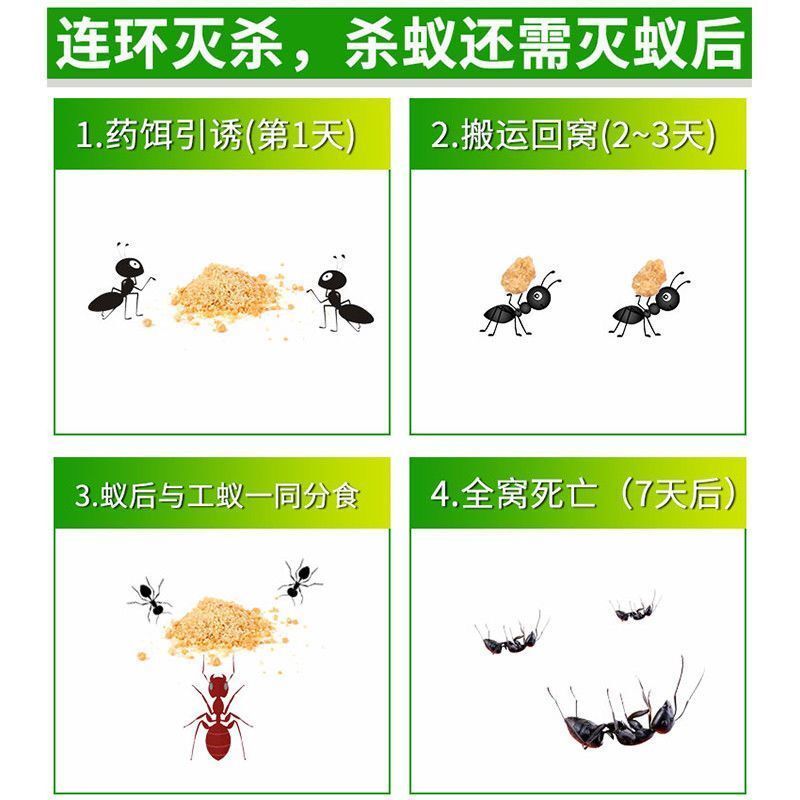 连环灭杀，杀蚁还需灭蚁后

1.药饵引诱(第1天)

2.搬运回窝(2~3天)

3.蚁后与工蚁一同分食

4.全窝死亡（7天后）