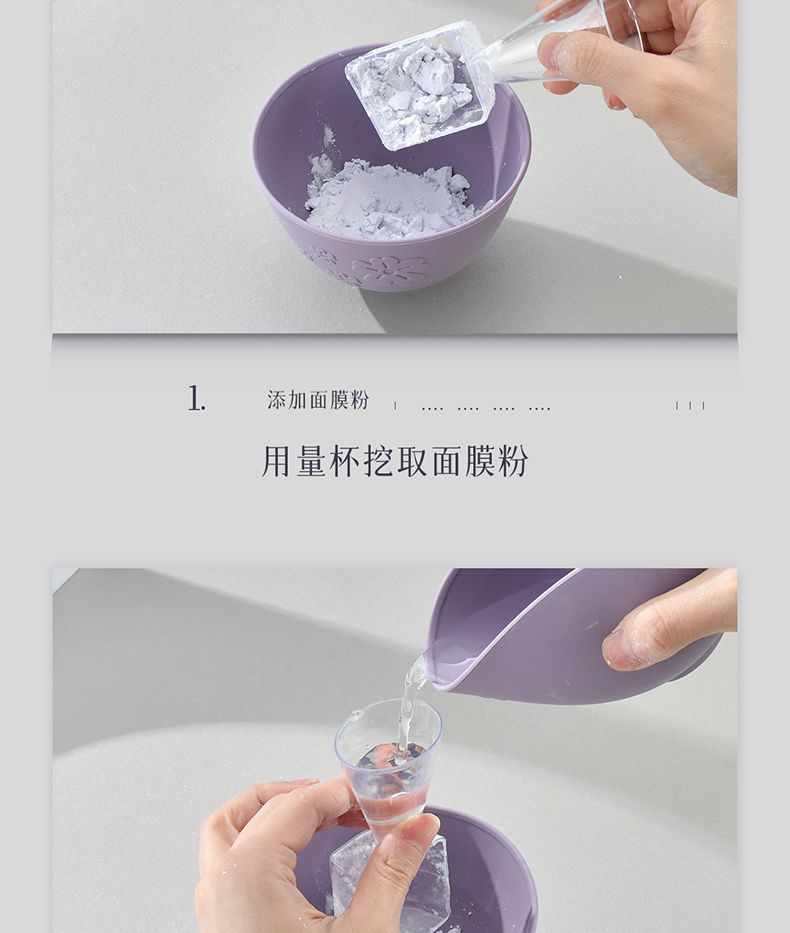 1. 添加面膜粉

用量杯挖取面膜粉