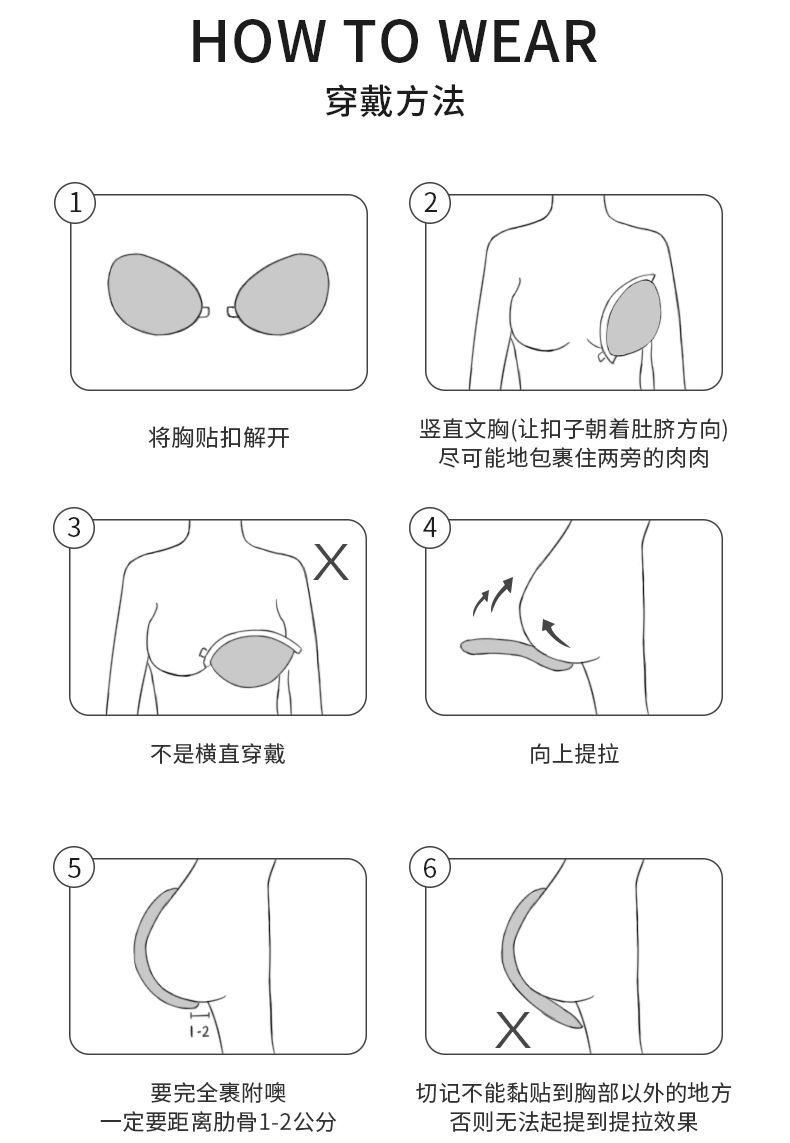 HOW TO WEAR
穿戴方法

1

将胸贴扣解开

2

竖直文胸(让扣子朝着肚脐方向)
尽可能地包裹住两旁的肉肉

3

X

不是横直穿戴

4

向上提拉

5

1-2

要完全裹附噢
一定要距离肋骨1-2公分

6

X

切记不能黏贴到胸部以外的地方
否则无法起提到提拉效果