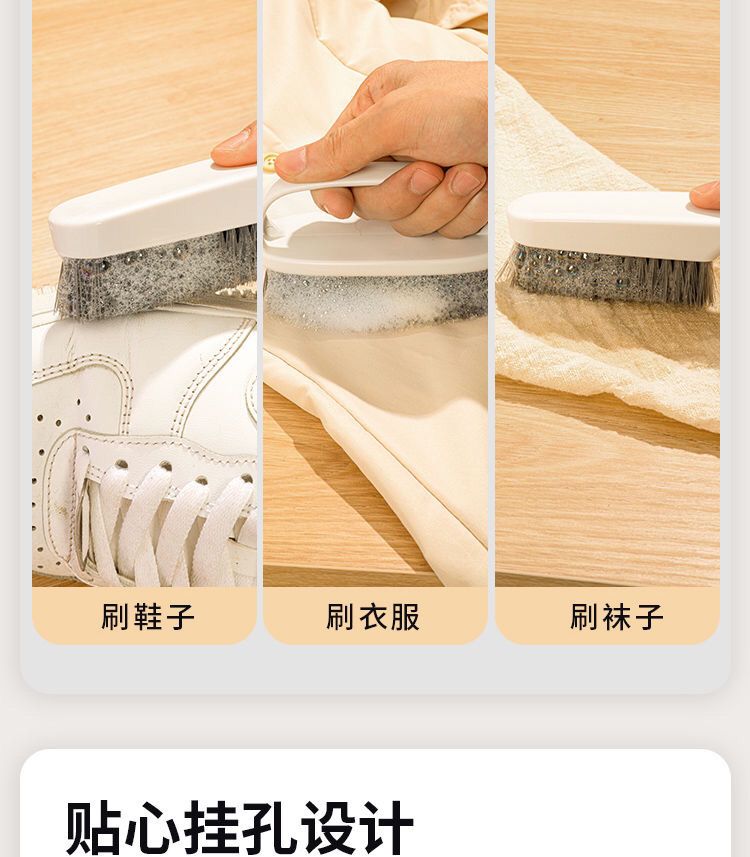 刷鞋子

刷衣服

刷袜子

贴心挂孔设计