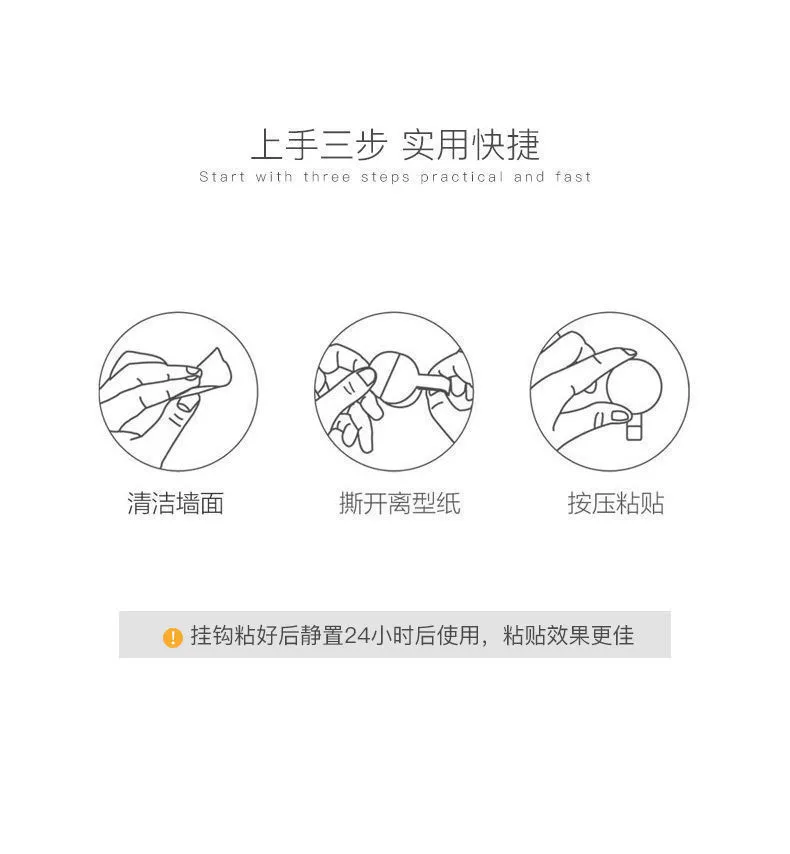 上手三步 实用快捷
Start with three steps practical and fast

清洁墙面

撕开离型纸

按压粘贴

! 挂钩粘好后静置24小时后使用，粘贴效果更佳