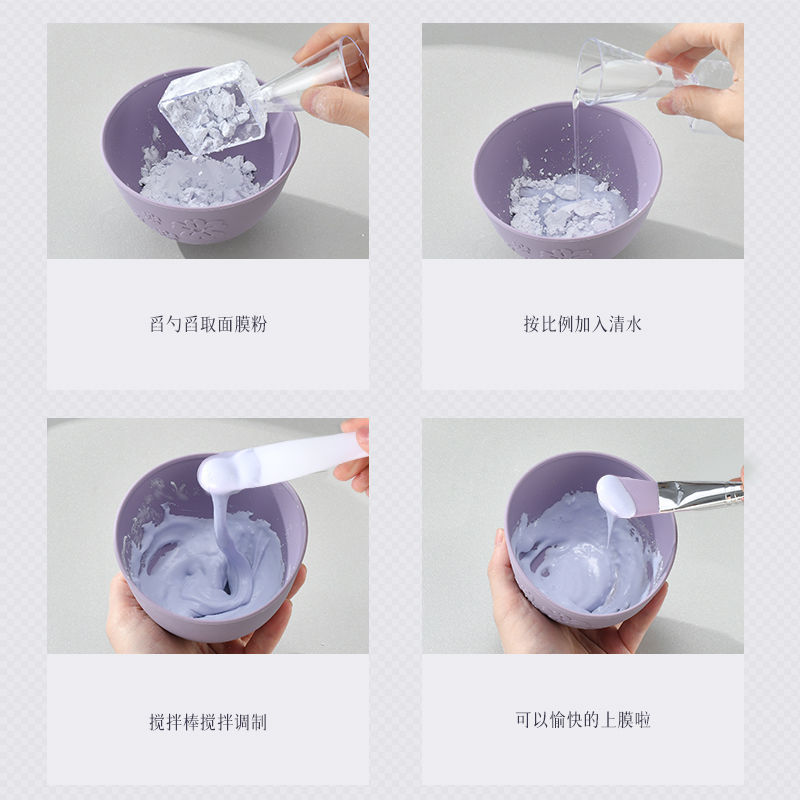 舀勺舀取面膜粉

按比例加入清水

搅拌棒搅拌调制

可以愉快的上膜啦