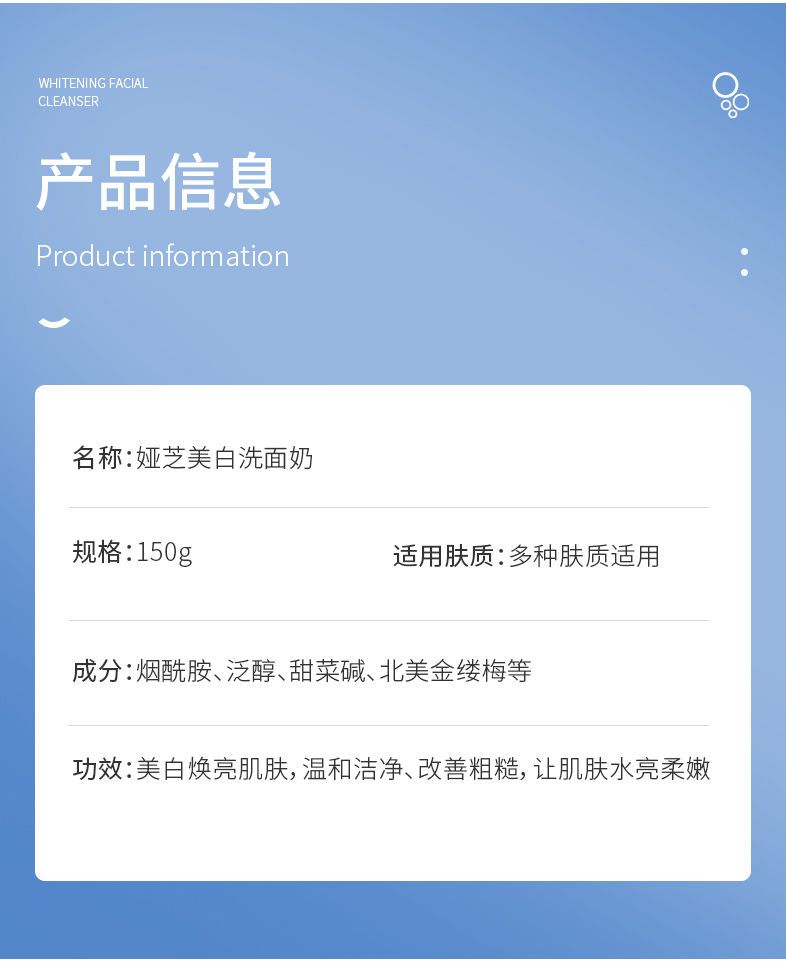 WHITENING FACIAL
CLEANSER

产品信息

Product information

名称:娅芝美白洗面奶

规格:150g

适用肤质:多种肤质适用

成分:烟酰胺、泛醇、甜菜碱、北美金缕梅等

功效:美白焕亮肌肤,温和洁净、改善粗糙,让肌肤水亮柔嫩