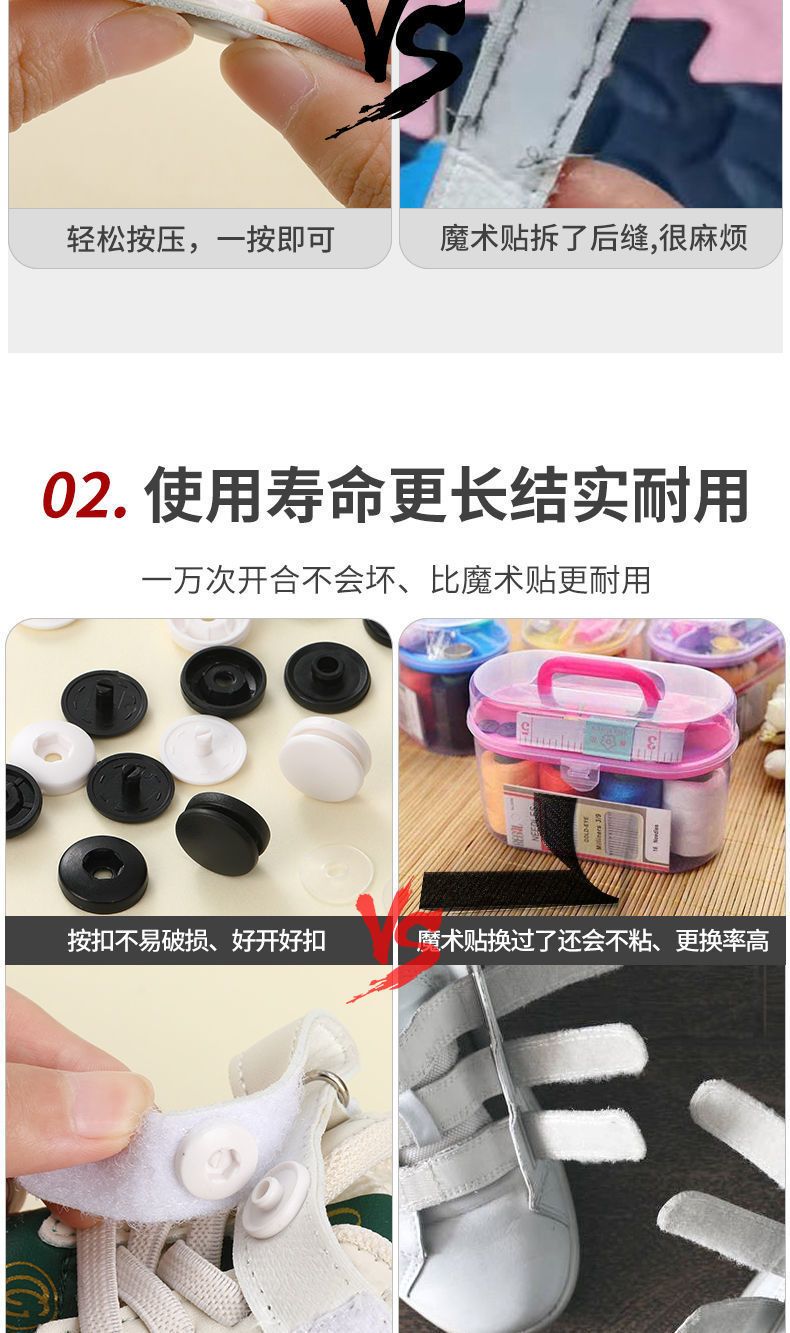 VS

轻松按压，一按即可

魔术贴拆了后缝,很麻烦

02. 使用寿命更长结实耐用

一万次开合不会坏、比魔术贴更耐用

按扣不易破损、好开好扣

VS

魔术贴换过了还会不粘、更换率高