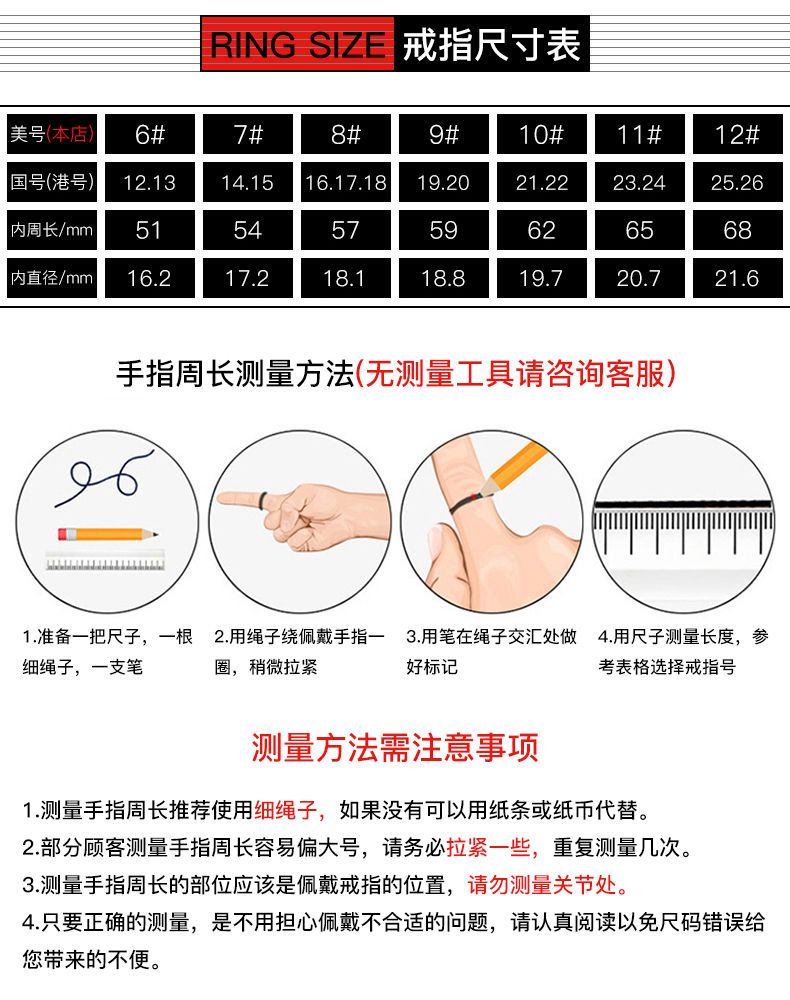 RING SIZE 戒指尺寸表

| 美号(本店) | 6# | 7# | 8# | 9# | 10# | 11# | 12# |
|---|---|---|---|---|---|---|---|
| 国号(港号) | 12.13 | 14.15 | 16.17.18 | 19.20 | 21.22 | 23.24 | 25.26 |
| 内周长/mm | 51 | 54 | 57 | 59 | 62 | 65 | 68 |
| 内直径/mm | 16.2 | 17.2 | 18.1 | 18.8 | 19.7 | 20.7 | 21.6 |

手指周长测量方法(无测量工具请咨询客服)

1.准备一把尺子，一根细绳子，一支笔

2.用绳子绕佩戴手指一圈，稍微拉紧

3.用笔在绳子交汇处做好标记

4.用尺子测量长度，参考表格选择戒指号

测量方法需注意事项

1.测量手指周长推荐使用细绳子，如果没有可以用纸条或纸币代替。

2.部分顾客测量手指周长容易偏大号，请务必拉紧一些，重复测量几次。

3.测量手指周长的部位应该是佩戴戒指的位置，请勿测量关节处。

4.只要正确的测量，是不用担心佩戴不合适的问题，请认真阅读以免尺码错误给您带来的不便。