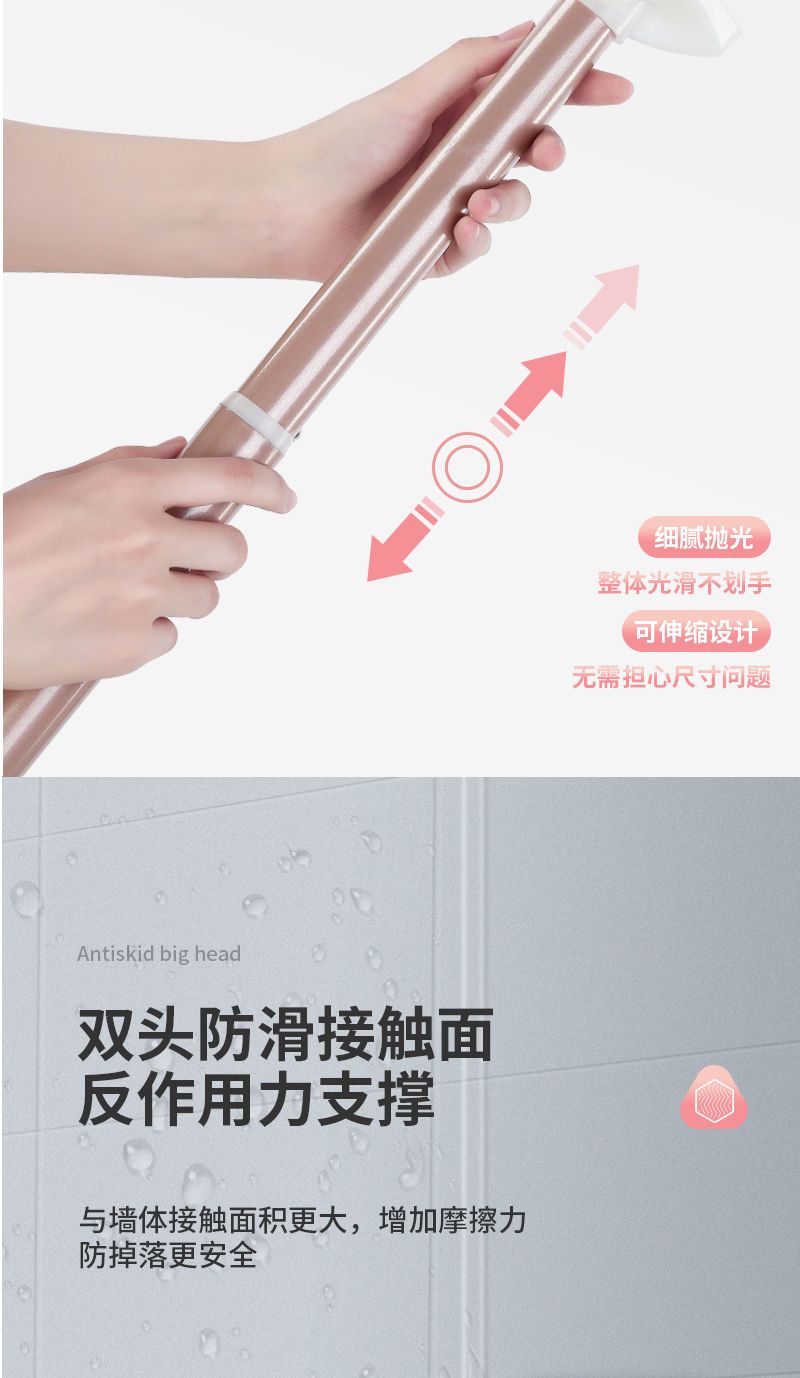 细腻抛光
整体光滑不划手
可伸缩设计
无需担心尺寸问题

Antiskid big head

双头防滑接触面
反作用力支撑

与墙体接触面积更大，增加摩擦力
防掉落更安全