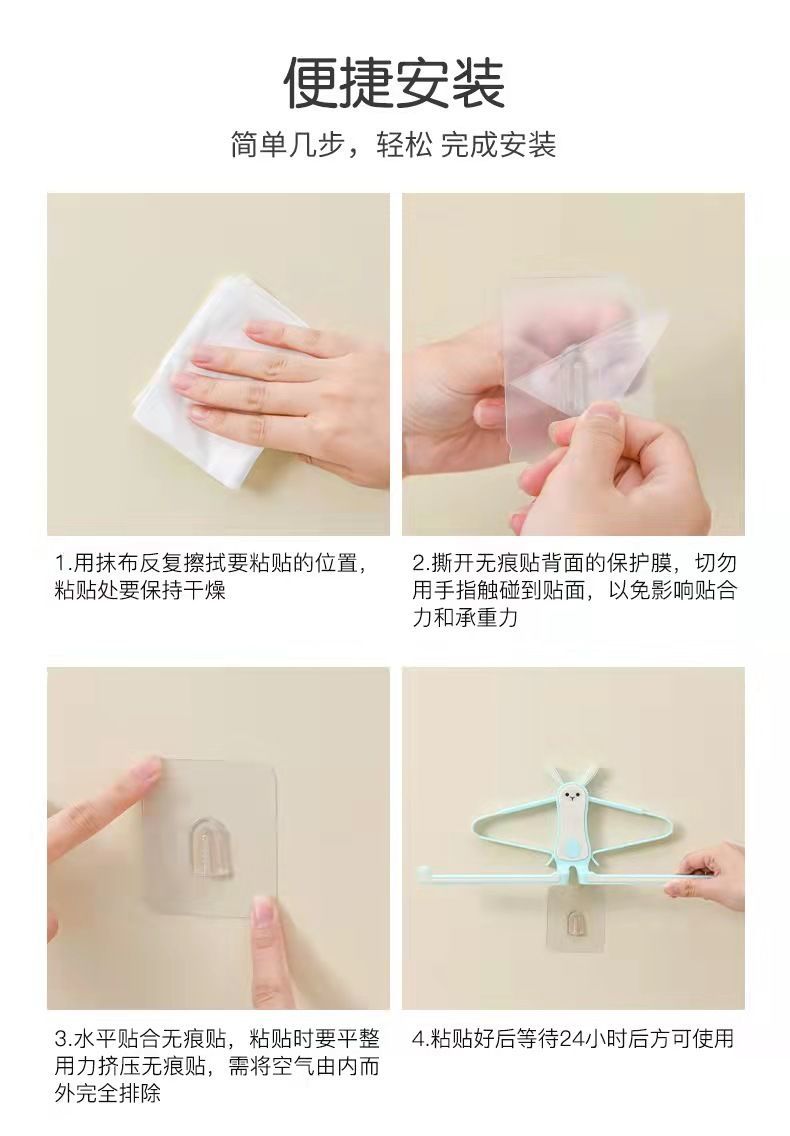 便捷安装

简单几步，轻松 完成安装

1.用抹布反复擦拭要粘贴的位置，粘贴处要保持干燥

2.撕开无痕贴背面的保护膜，切勿用手指触碰到贴面，以免影响贴合力和承重力

3.水平贴合无痕贴，粘贴时要平整用力挤压无痕贴，需将空气由内而外完全排除

4.粘贴好后等待24小时后方可使用