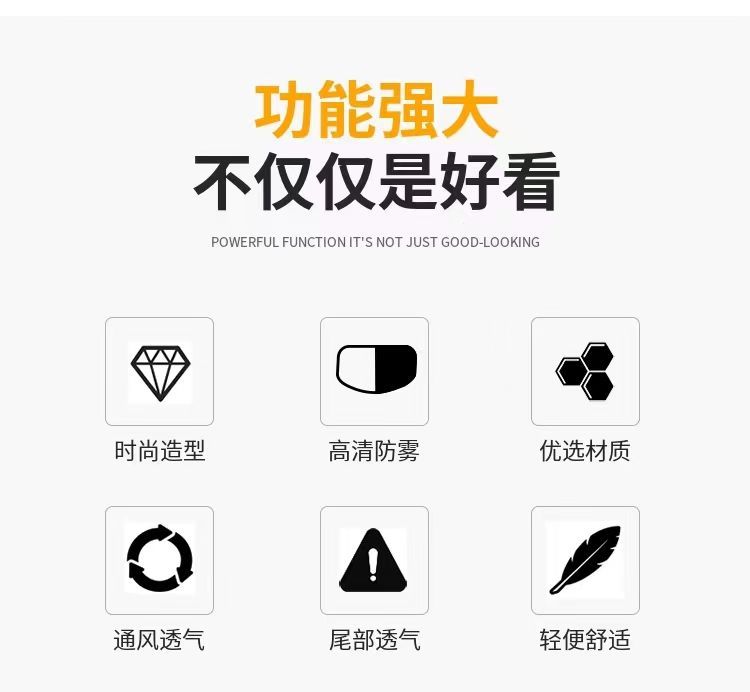 功能强大
不仅仅是好看

POWERFUL FUNCTION IT'S NOT JUST GOOD-LOOKING

时尚造型

高清防雾

优选材质

通风透气

尾部透气

轻便舒适