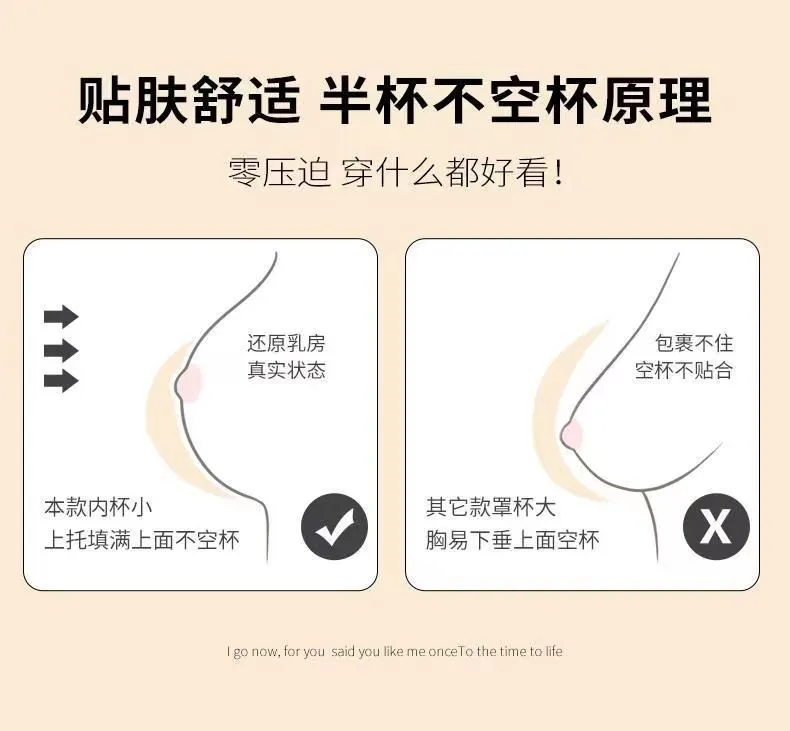 贴肤舒适 半杯不空杯原理

零压迫 穿什么都好看！

还原乳房
真实状态

本款内杯小
上托填满上面不空杯

包裹不住
空杯不贴合

其它款罩杯大
胸易下垂上面空杯

X

I go now, for you said you like me onceTo the time to life