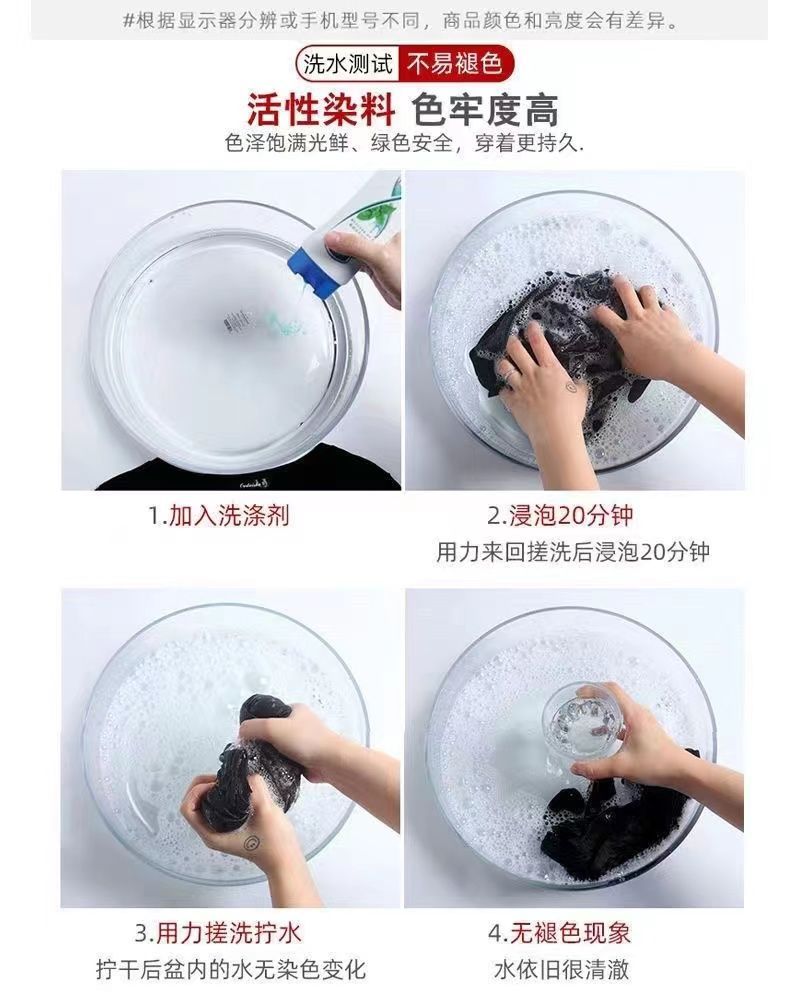 #根据显示器分辨或手机型号不同，商品颜色和亮度会有差异。

洗水测试 不易褪色

活性染料 色牢度高

色泽饱满光鲜、绿色安全，穿着更持久.

1.加入洗涤剂

2.浸泡20分钟

用力来回搓洗后浸泡20分钟

3.用力搓洗拧水

拧干后盆内的水无染色变化

4.无褪色现象

水依旧很清澈