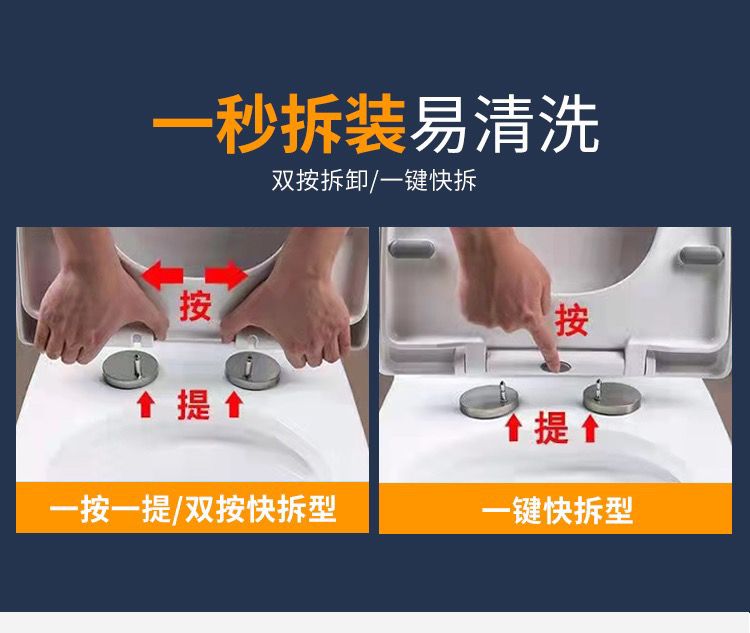 一秒拆装易清洗
双按拆卸/一键快拆

按
提
一按一提/双按快拆型

按
提
一键快拆型