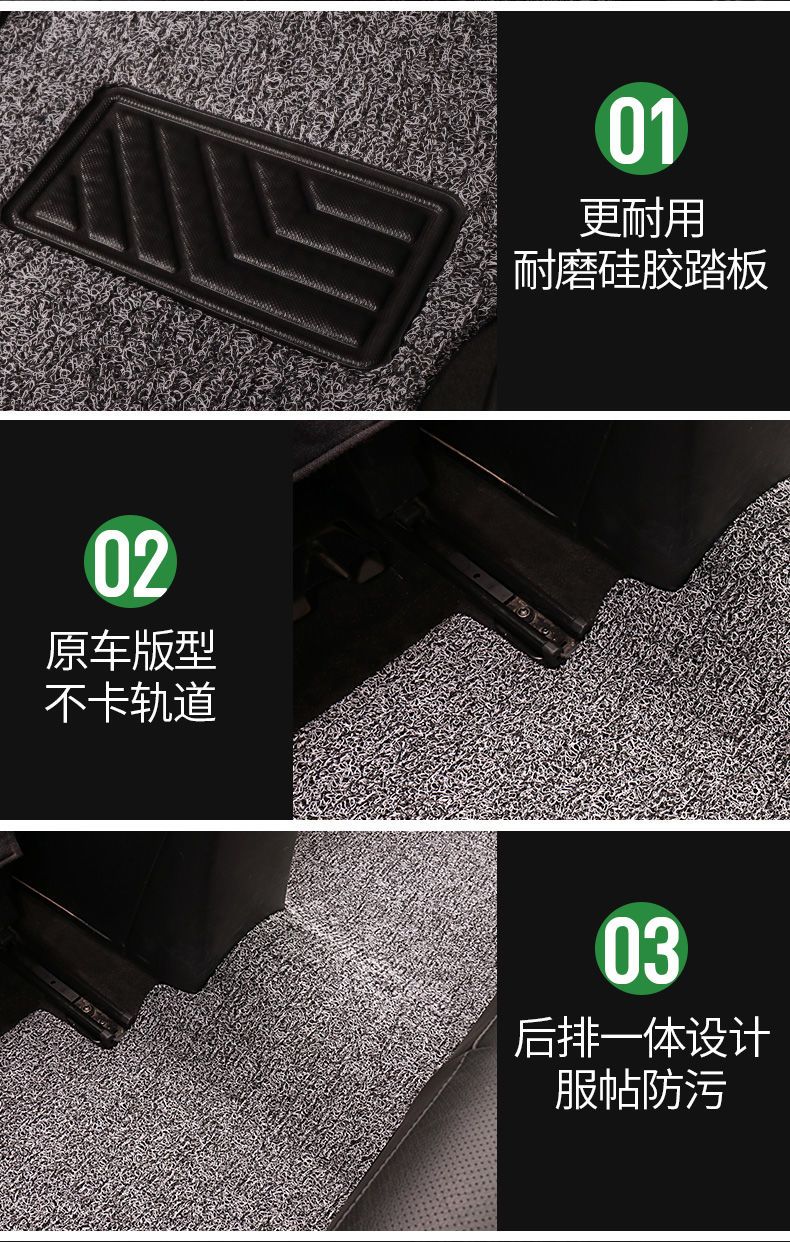 01

更耐用
耐磨硅胶踏板

02

原车版型
不卡轨道

03

后排一体设计
服帖防污