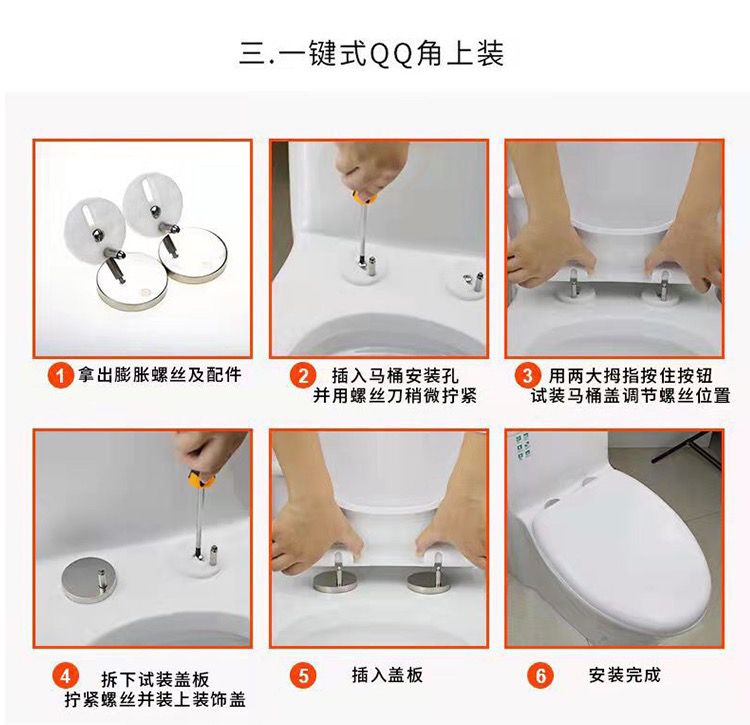 三.一键式QQ角上装

1 拿出膨胀螺丝及配件

2 插入马桶安装孔
并用螺丝刀稍微拧紧

3 用两大拇指按住按钮
试装马桶盖调节螺丝位置

4 拆下试装盖板
拧紧螺丝并装上装饰盖

5 插入盖板

6 安装完成