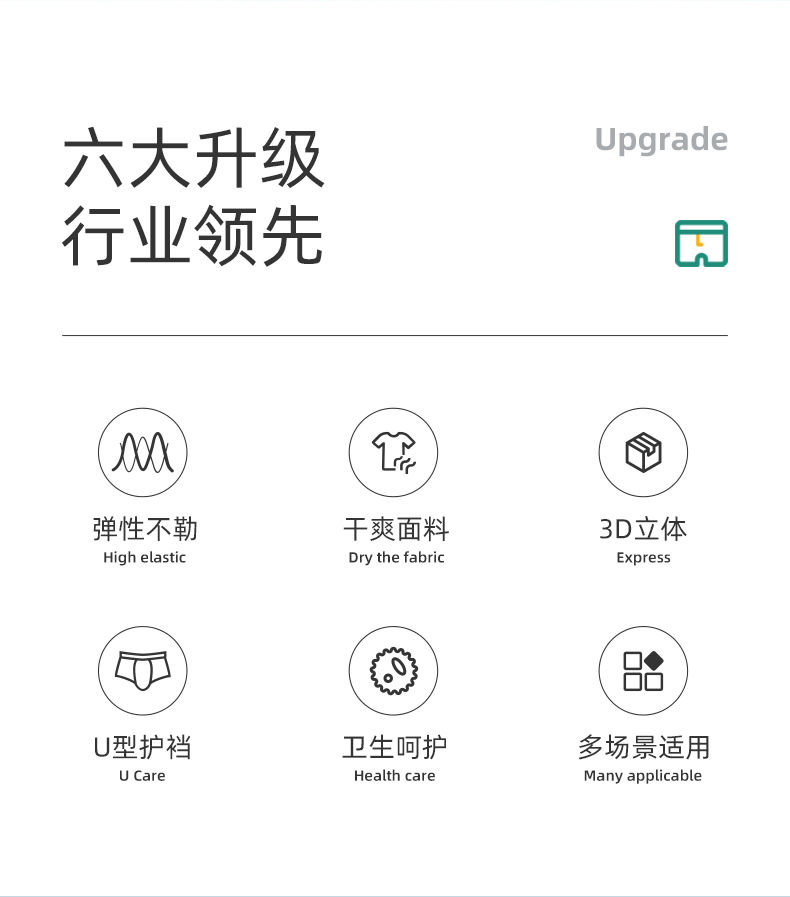 六大升级
行业领先

Upgrade

弹性不勒
High elastic

干爽面料
Dry the fabric

3D立体
Express

U型护裆
U Care

卫生呵护
Health care

多场景适用
Many applicable