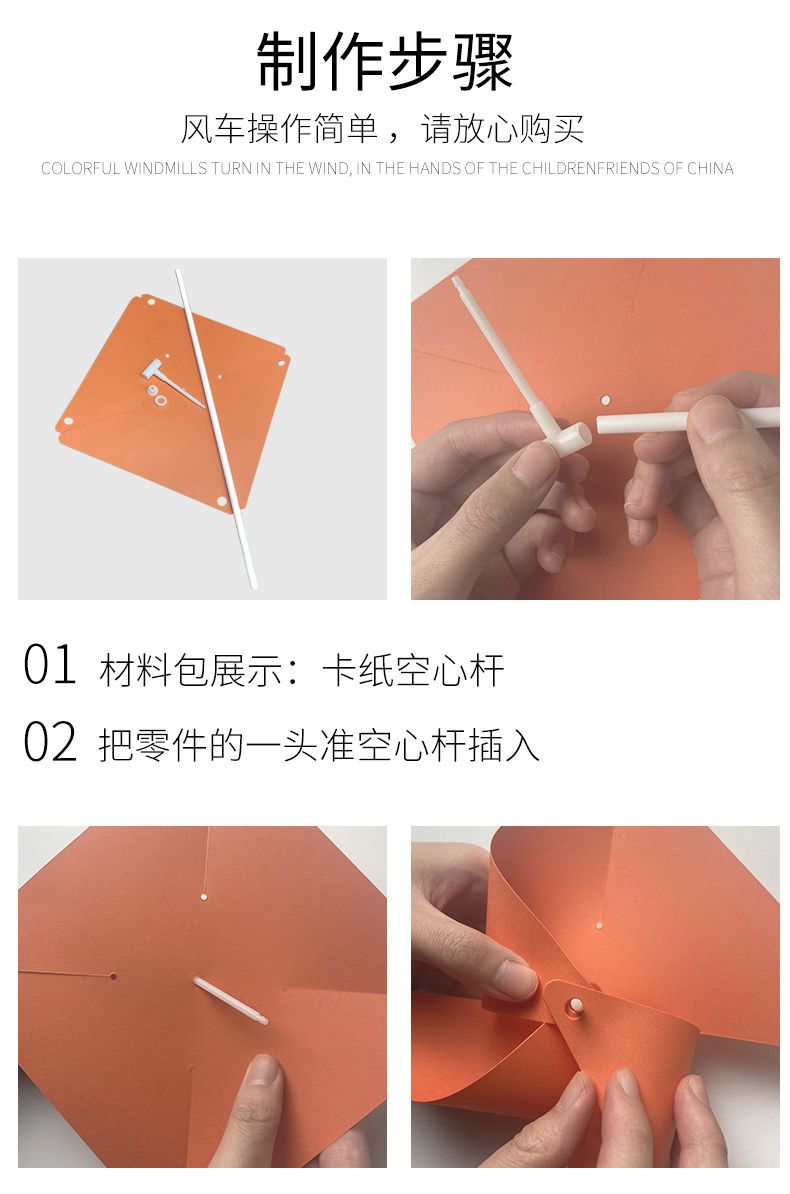 制作步骤

风车操作简单，请放心购买

COLORFUL WINDMILLS TURN IN THE WIND, IN THE HANDS OF THE CHILDRENFRIENDS OF CHINA

01 材料包展示：卡纸空心杆

02 把零件的一头准空心杆插入