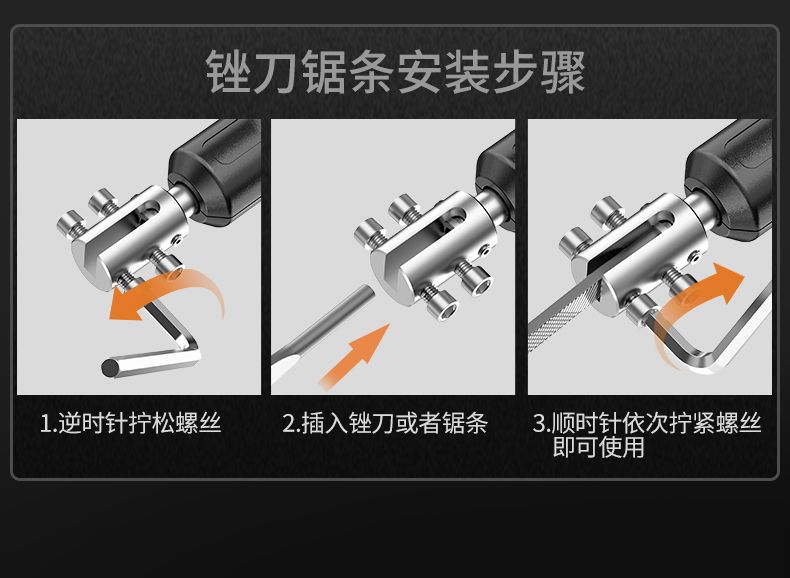 锉刀锯条安装步骤

1.逆时针拧松螺丝

2.插入锉刀或者锯条

3.顺时针依次拧紧螺丝即可使用