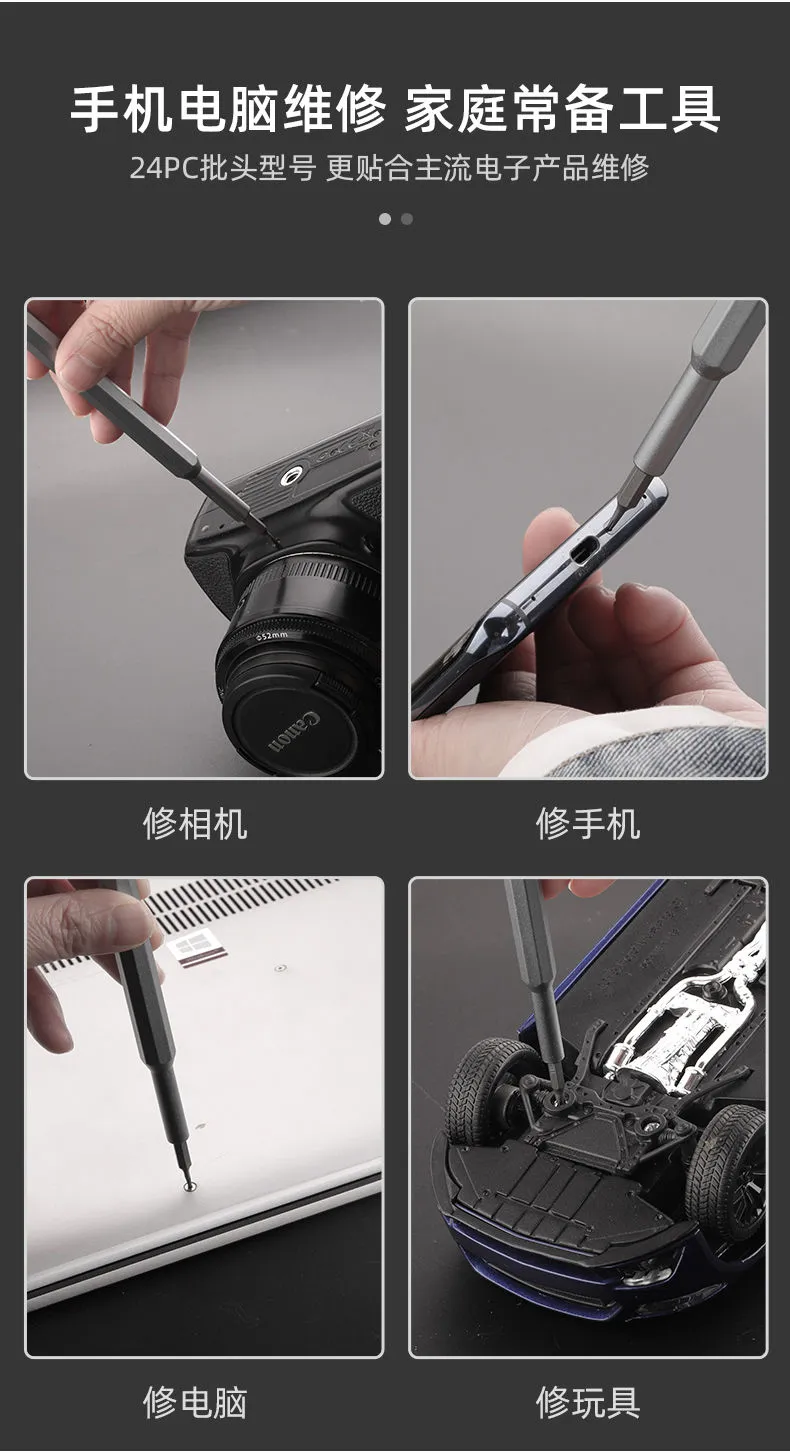 手机电脑维修 家庭常备工具

24PC批头型号 更贴合主流电子产品维修

⌀52mm

Canon

修相机

修手机

修电脑

修玩具