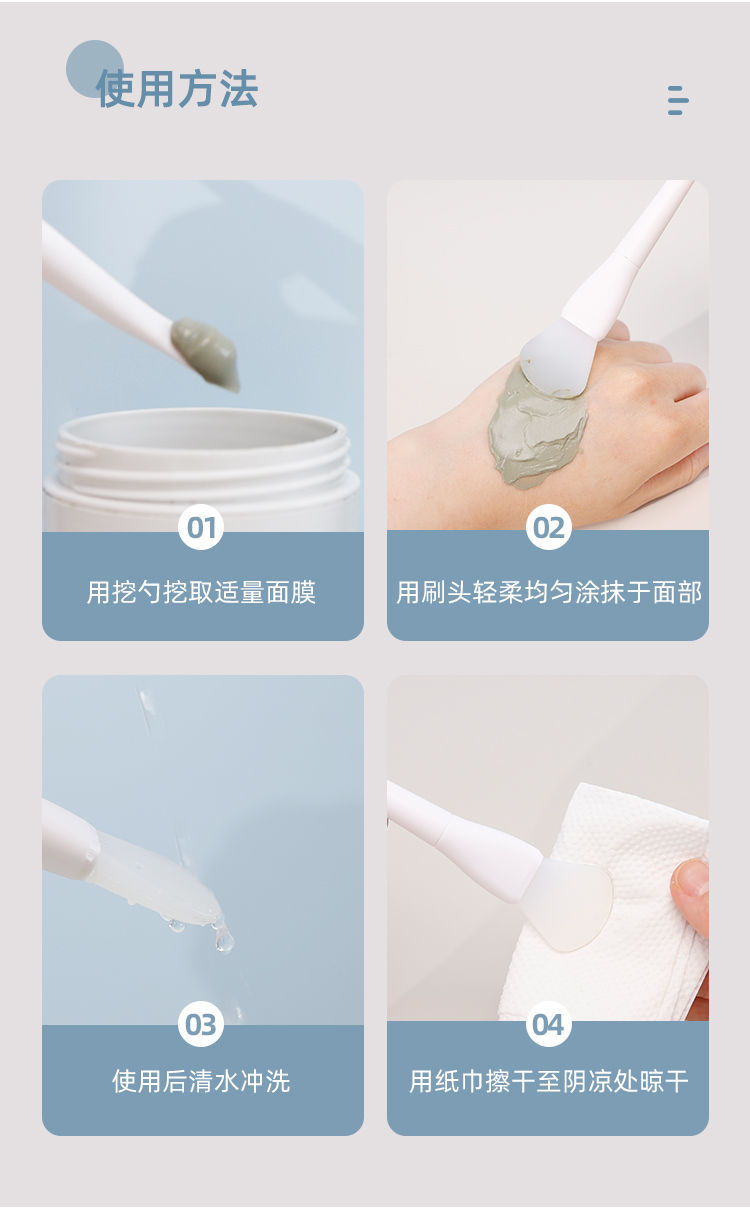 使用方法

01
用挖勺挖取适量面膜

02
用刷头轻柔均匀涂抹于面部

03
使用后清水冲洗

04
用纸巾擦干至阴凉处晾干