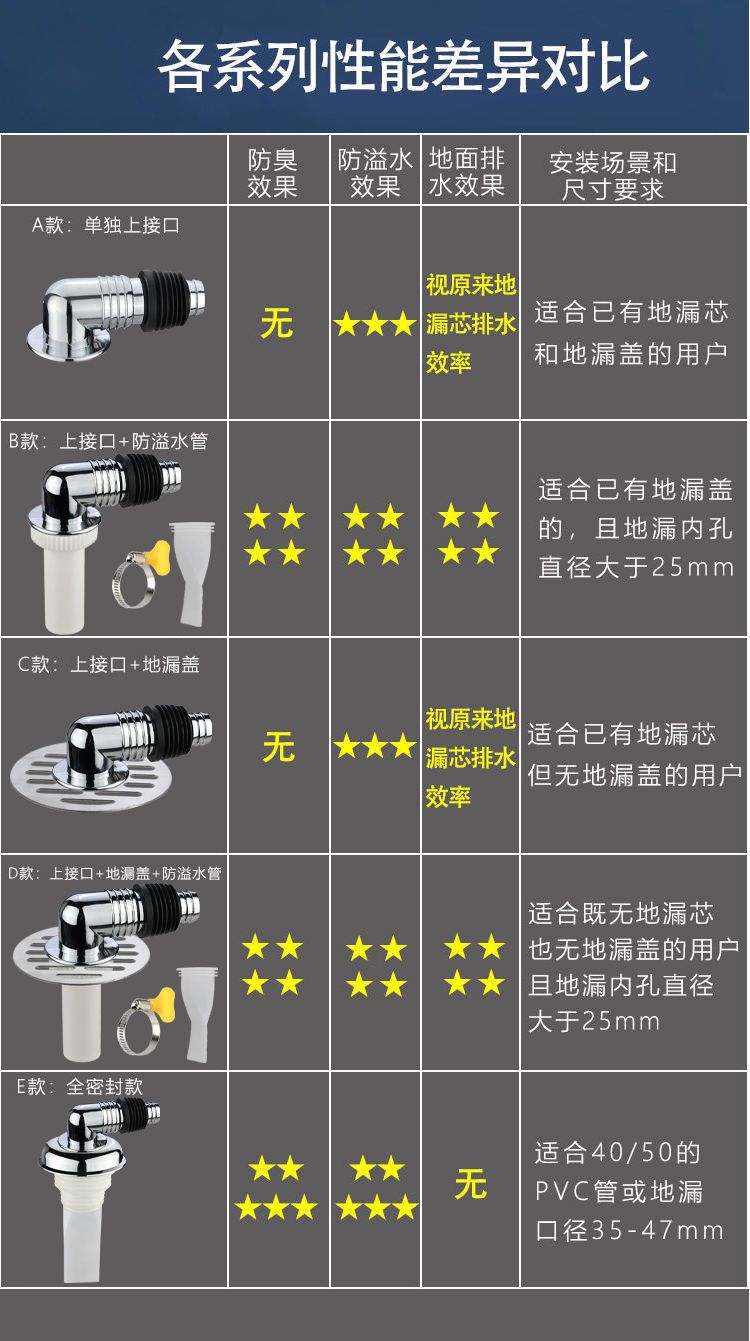 各系列性能差异对比

| | 防臭效果 | 防溢水效果 | 地面排水效果 | 安装场景和尺寸要求 |
|---|---|---|---|---|
| A款：单独上接口 | 无 | ★★★ | 视原来地漏芯排水效率 | 适合已有地漏芯和地漏盖的用户 |
| B款：上接口+防溢水管 | ★★★★ | ★★★★ | ★★★★ | 适合已有地漏盖的，且地漏内孔直径大于25mm |
| C款：上接口+地漏盖 | 无 | ★★★ | 视原来地漏芯排水效率 | 适合已有地漏芯但无地漏盖的用户 |
| D款：上接口+地漏盖+防溢水管 | ★★★★ | ★★★★ | ★★★★ | 适合既无地漏芯也无地漏盖的用户且地漏内孔直径大于25mm |
| E款：全密封款 | ★★★★★ | ★★★★★ | 无 | 适合40/50的PVC管或地漏口径35-47mm |