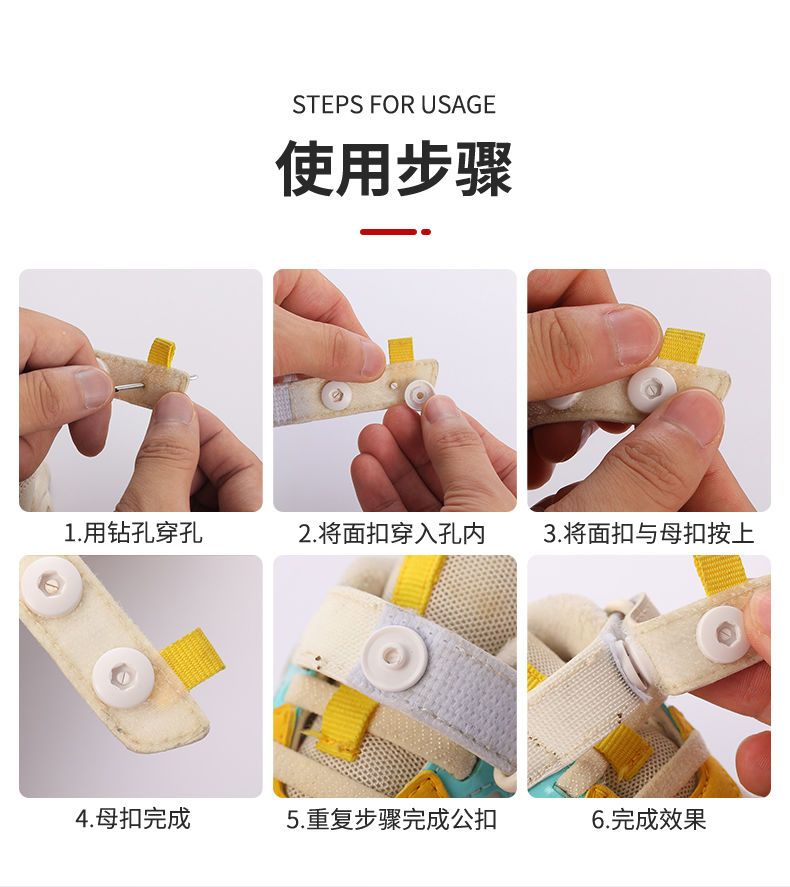 STEPS FOR USAGE

使用步骤

1.用钻孔穿孔

2.将面扣穿入孔内

3.将面扣与母扣按上

4.母扣完成

5.重复步骤完成公扣

6.完成效果