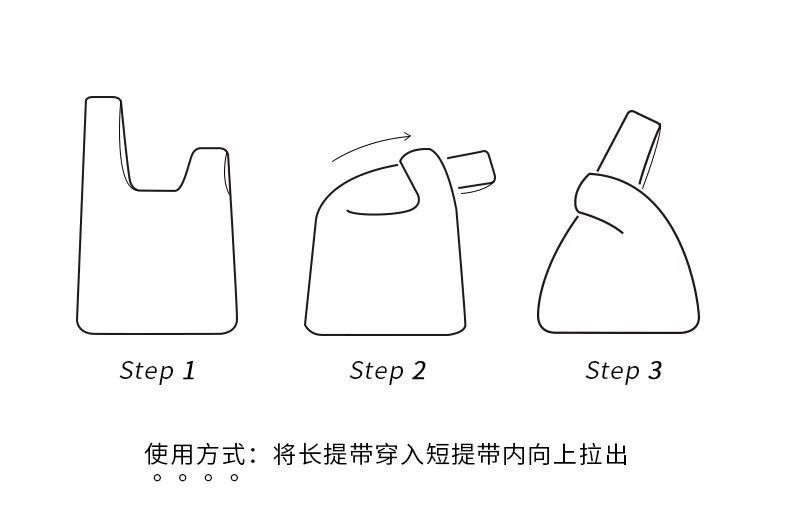 Step 1

Step 2

Step 3

使用方式：将长提带穿入短提带内向上拉出