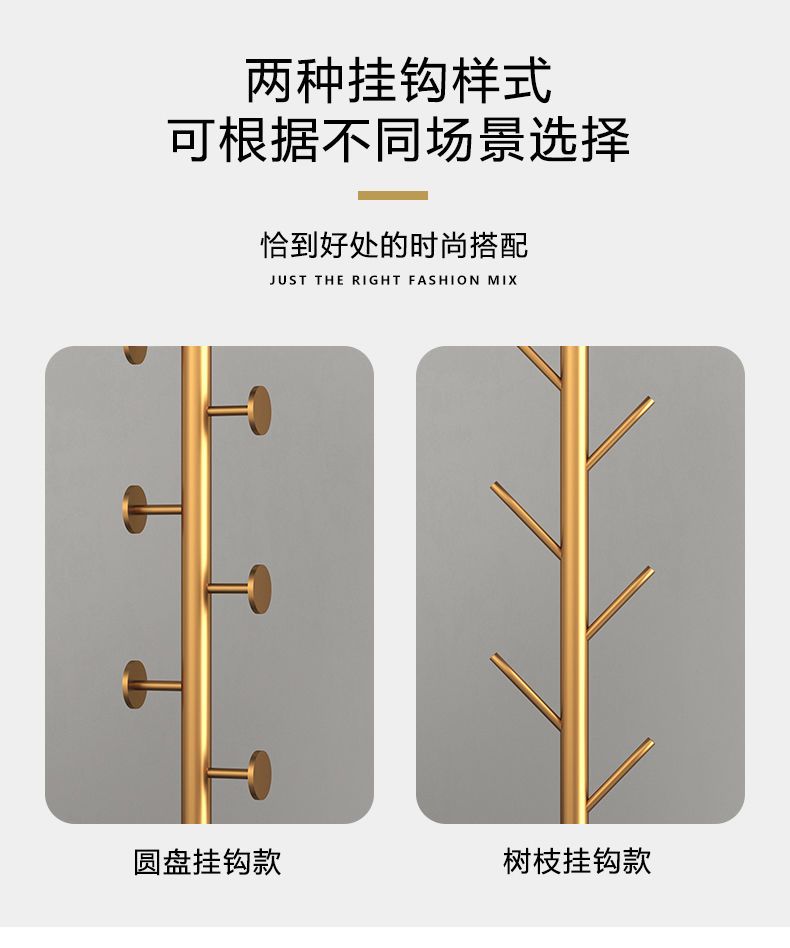 两种挂钩样式
可根据不同场景选择

恰到好处的时尚搭配
JUST THE RIGHT FASHION MIX

圆盘挂钩款

树枝挂钩款