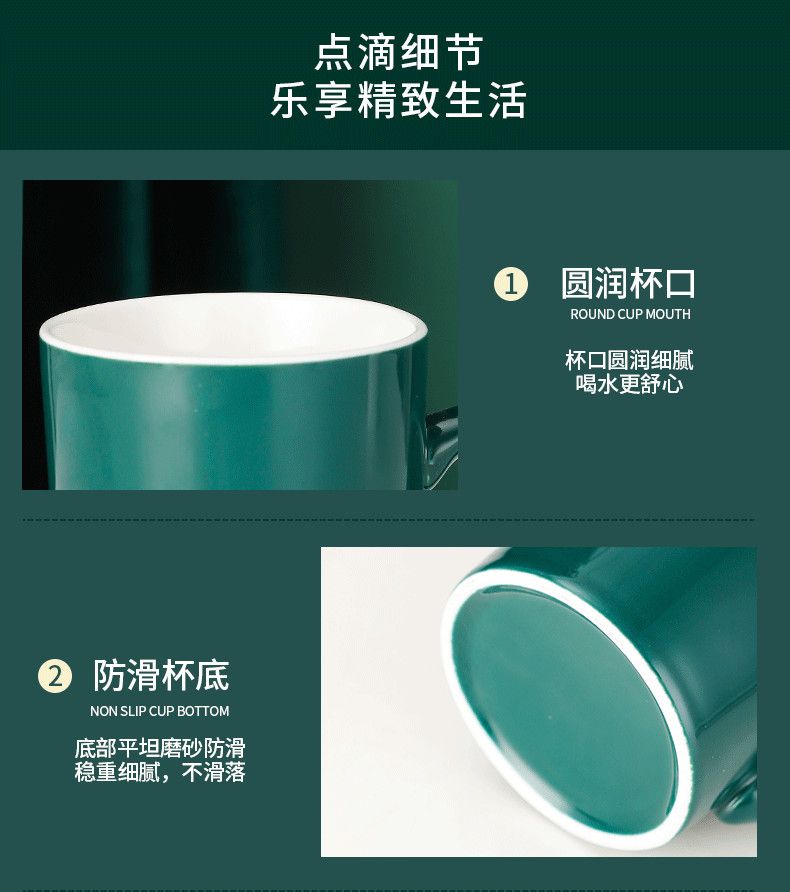 点滴细节
乐享精致生活

1 圆润杯口
ROUND CUP MOUTH

杯口圆润细腻
喝水更舒心

2 防滑杯底
NON SLIP CUP BOTTOM

底部平坦磨砂防滑
稳重细腻，不滑落