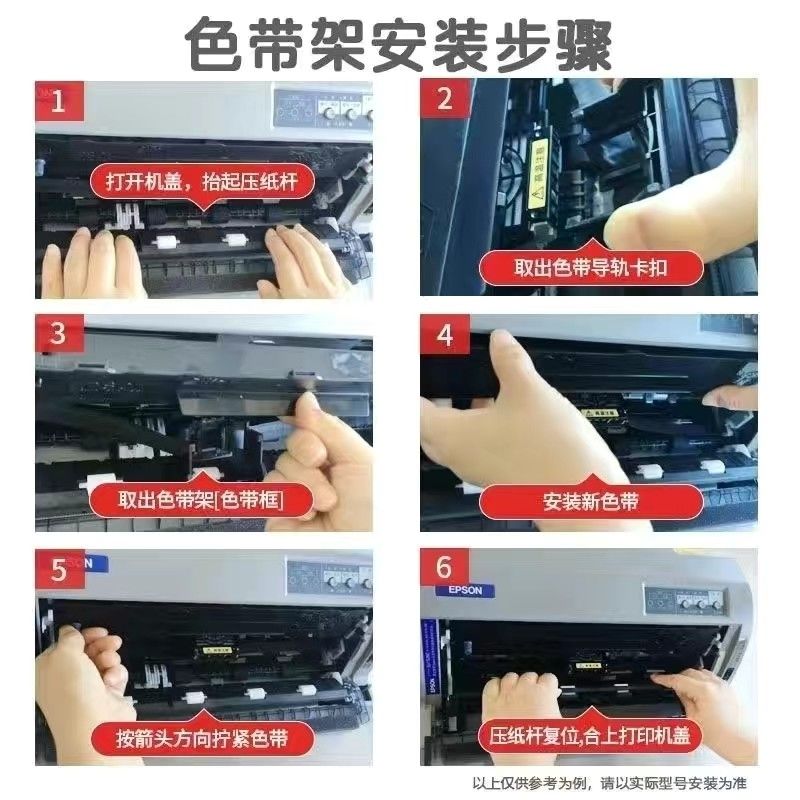 色带架安装步骤

1
打开机盖，抬起压纸杆

2
取出色带导轨卡扣

3
取出色带架[色带框]

4
安装新色带

5
按箭头方向拧紧色带

6
EPSON
压纸杆复位,合上打印机盖

以上仅供参考为例，请以实际型号安装为准