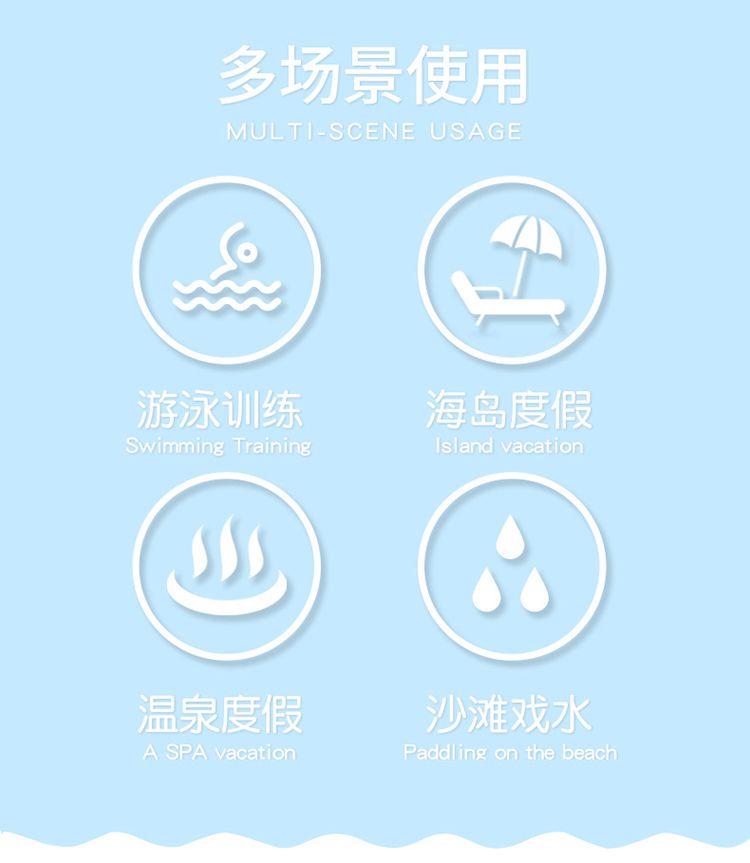 多场景使用
MULTI-SCENE USAGE

游泳训练
Swimming Training

海岛度假
Island vacation

温泉度假
A SPA vacation

沙滩戏水
Paddling on the beach