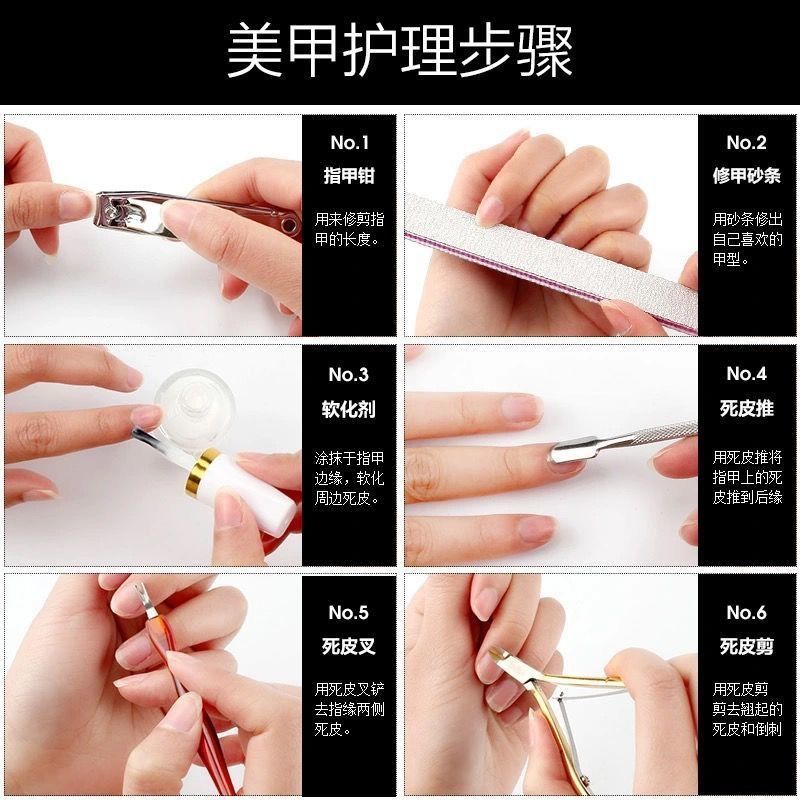 美甲护理步骤

No.1
指甲钳
用来修剪指甲的长度。

No.2
修甲砂条
用砂条修出自己喜欢的甲型。

No.3
软化剂
涂抹于指甲边缘，软化周边死皮。

No.4
死皮推
用死皮推将指甲上的死皮推到后缘

No.5
死皮叉
用死皮叉铲去指缘两侧死皮。

No.6
死皮剪
用死皮剪剪去翘起的死皮和倒刺