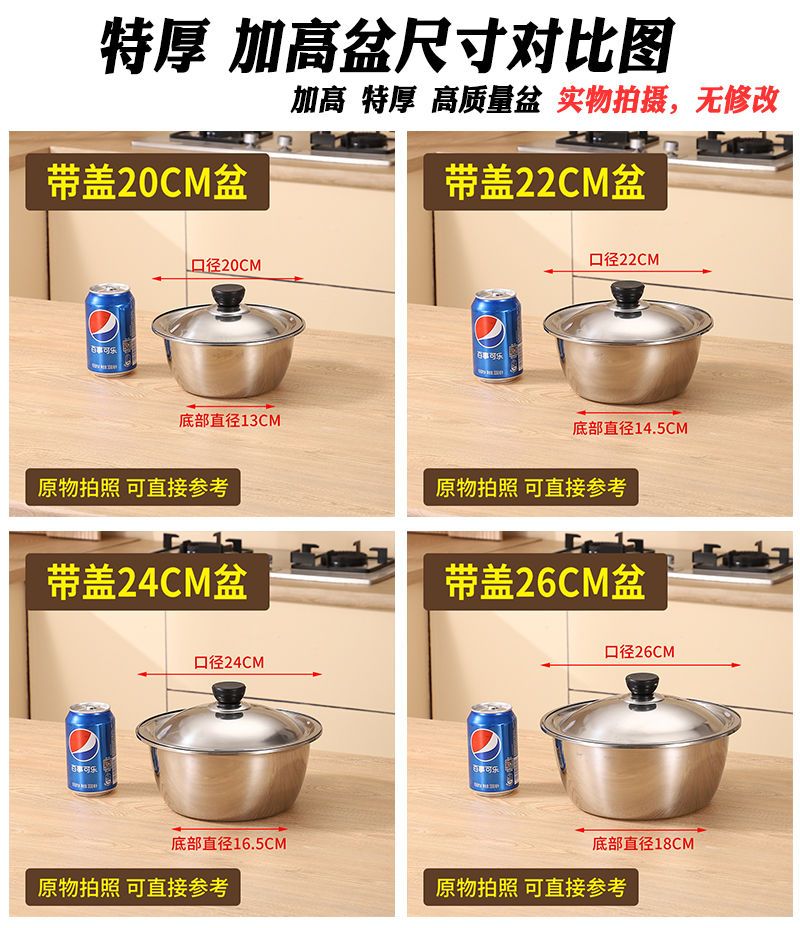 特厚 加高盆尺寸对比图

加高 特厚 高质量盆 实物拍摄，无修改

带盖20CM盆

口径20CM

百事可乐

底部直径13CM

原物拍照 可直接参考

带盖22CM盆

口径22CM

百事可乐

底部直径14.5CM

原物拍照 可直接参考

带盖24CM盆

口径24CM

百事可乐

底部直径16.5CM

原物拍照 可直接参考

带盖26CM盆

口径26CM

百事可乐

底部直径18CM

原物拍照 可直接参考