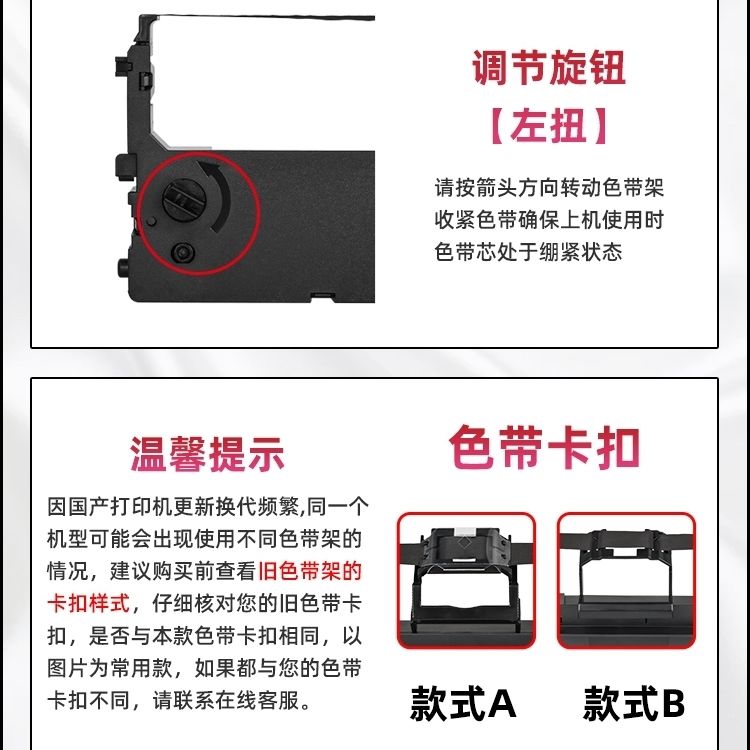 调节旋钮
【左扭】

请按箭头方向转动色带架收紧色带确保上机使用时色带芯处于绷紧状态

温馨提示

因国产打印机更新换代频繁,同一个机型可能会出现使用不同色带架的情况，建议购买前查看旧色带架的卡扣样式，仔细核对您的旧色带卡扣，是否与本款色带卡扣相同，以图片为常用款，如果都与您的色带卡扣不同，请联系在线客服。

色带卡扣

款式A

款式B