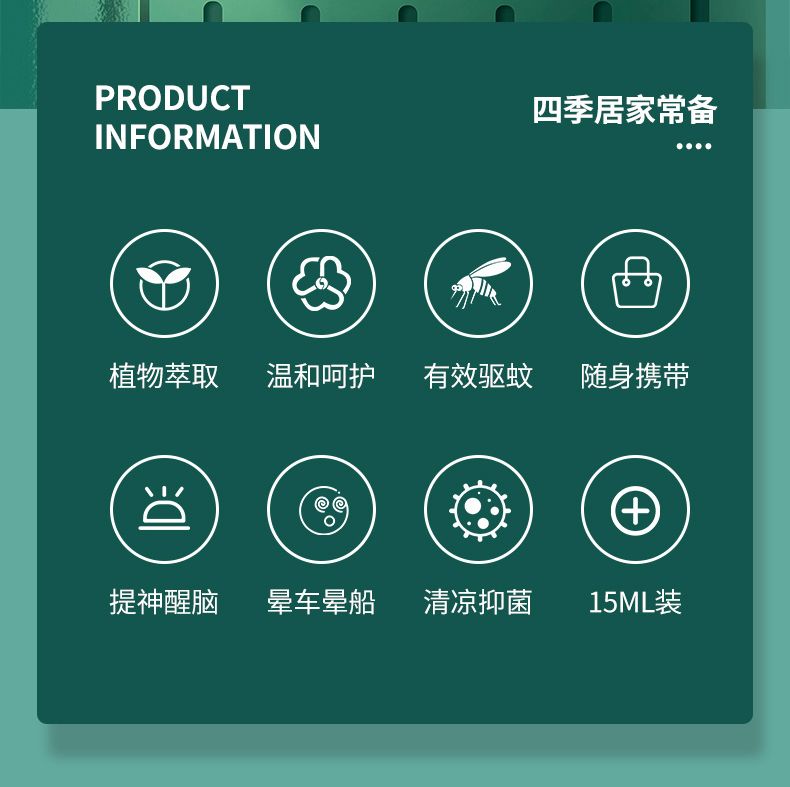 PRODUCT
INFORMATION

四季居家常备
....

植物萃取

温和呵护

有效驱蚊

随身携带

提神醒脑

晕车晕船

清凉抑菌

15ML装