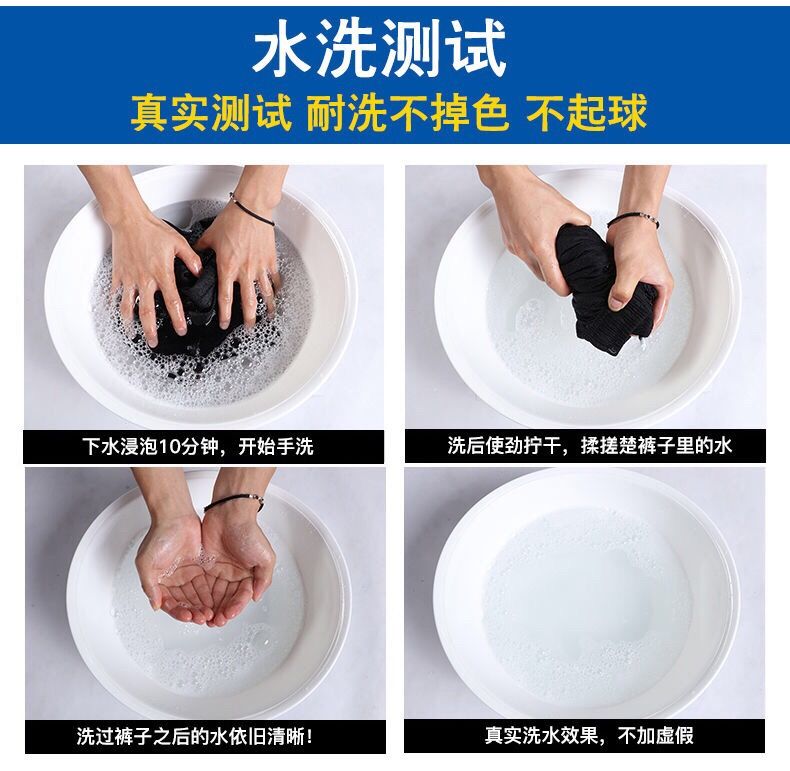 水洗测试

真实测试 耐洗不掉色 不起球

下水浸泡10分钟，开始手洗

洗后使劲拧干，揉搓楚裤子里的水

洗过裤子之后的水依旧清晰！

真实洗水效果，不加虚假