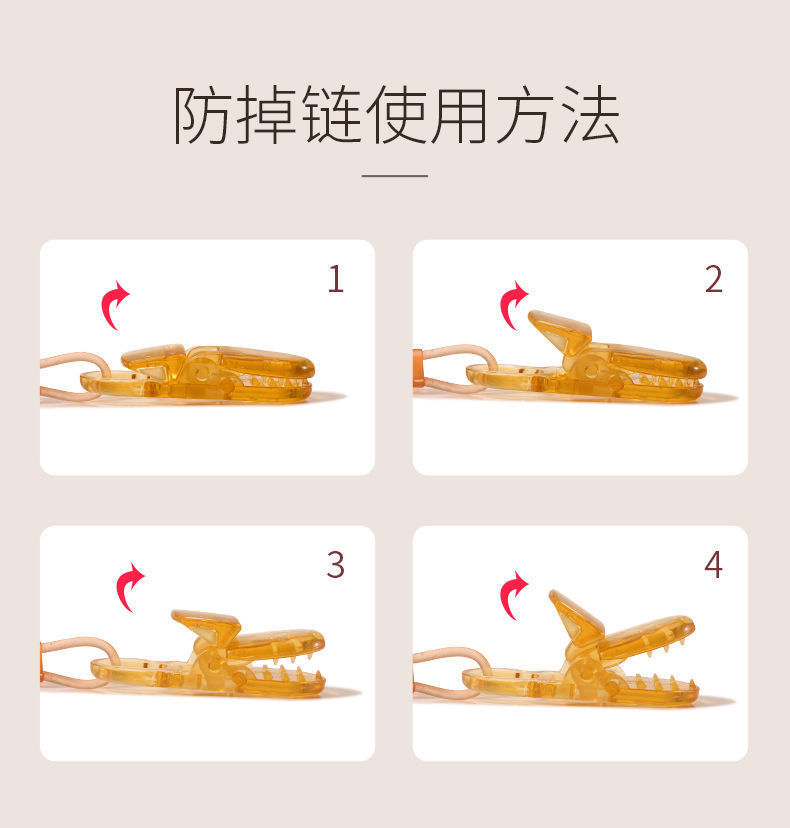 防掉链使用方法

1

2

3

4