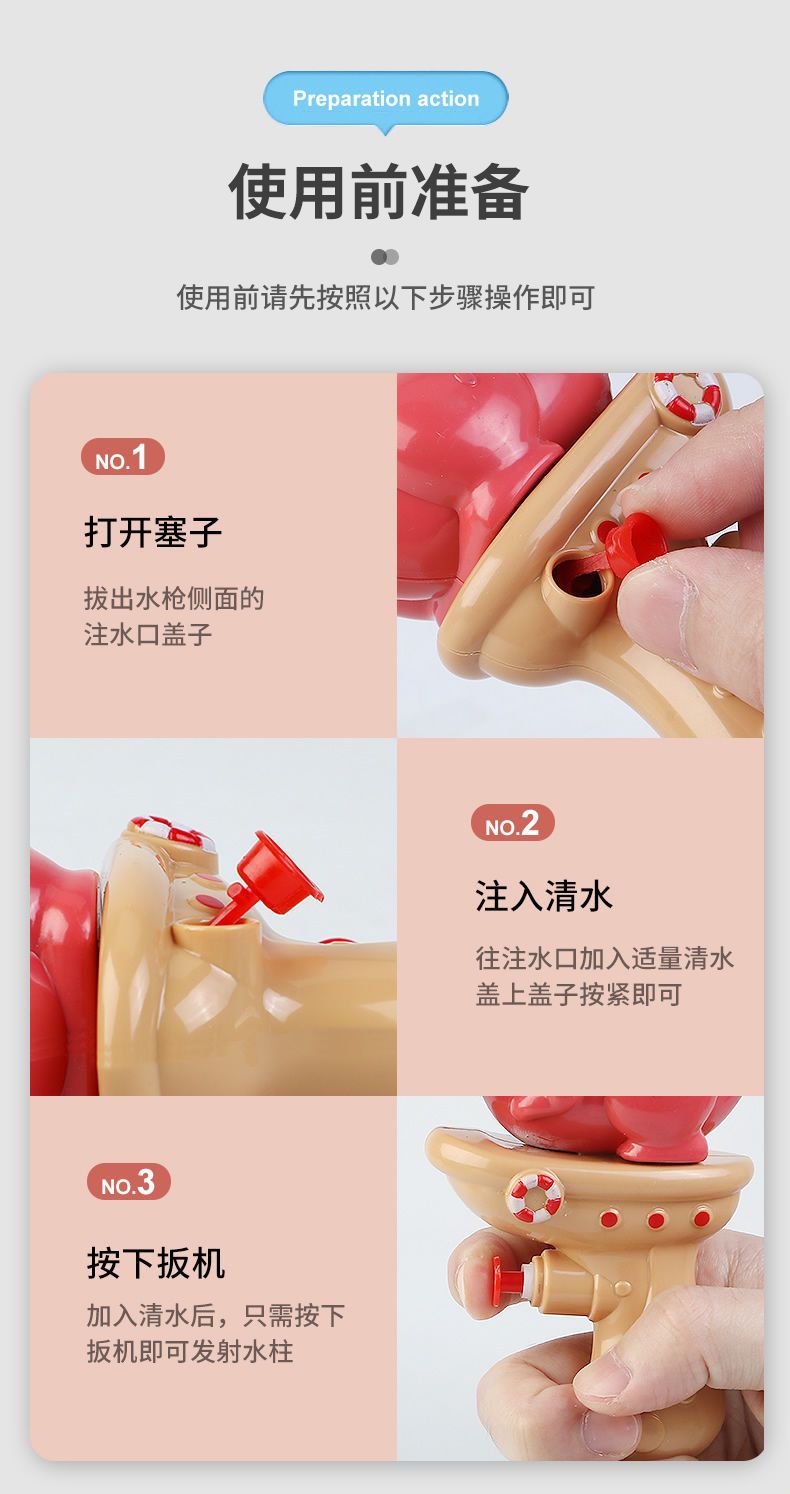 Preparation action

使用前准备

使用前请先按照以下步骤操作即可

NO.1

打开塞子

拔出水枪侧面的注水口盖子

NO.2

注入清水

往注水口加入适量清水盖上盖子按紧即可

NO.3

按下扳机

加入清水后，只需按下扳机即可发射水柱