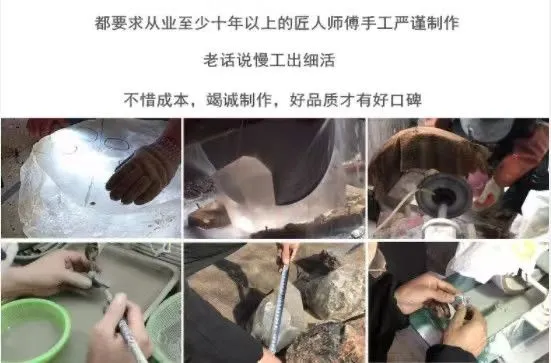 都要求从业至少十年以上的匠人师傅手工严谨制作

老话说慢工出细活

不惜成本，竭诚制作，好品质才有好口碑