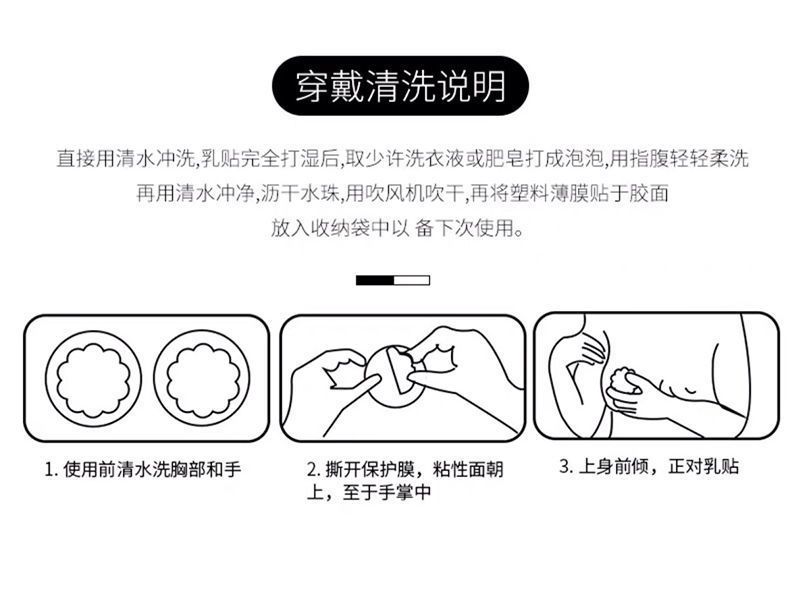 穿戴清洗说明

直接用清水冲洗,乳贴完全打湿后,取少许洗衣液或肥皂打成泡泡,用指腹轻轻柔洗
再用清水冲净,沥干水珠,用吹风机吹干,再将塑料薄膜贴于胶面
放入收纳袋中以 备下次使用。

1. 使用前清水洗胸部和手

2. 撕开保护膜，粘性面朝上，至于手掌中

3. 上身前倾，正对乳贴