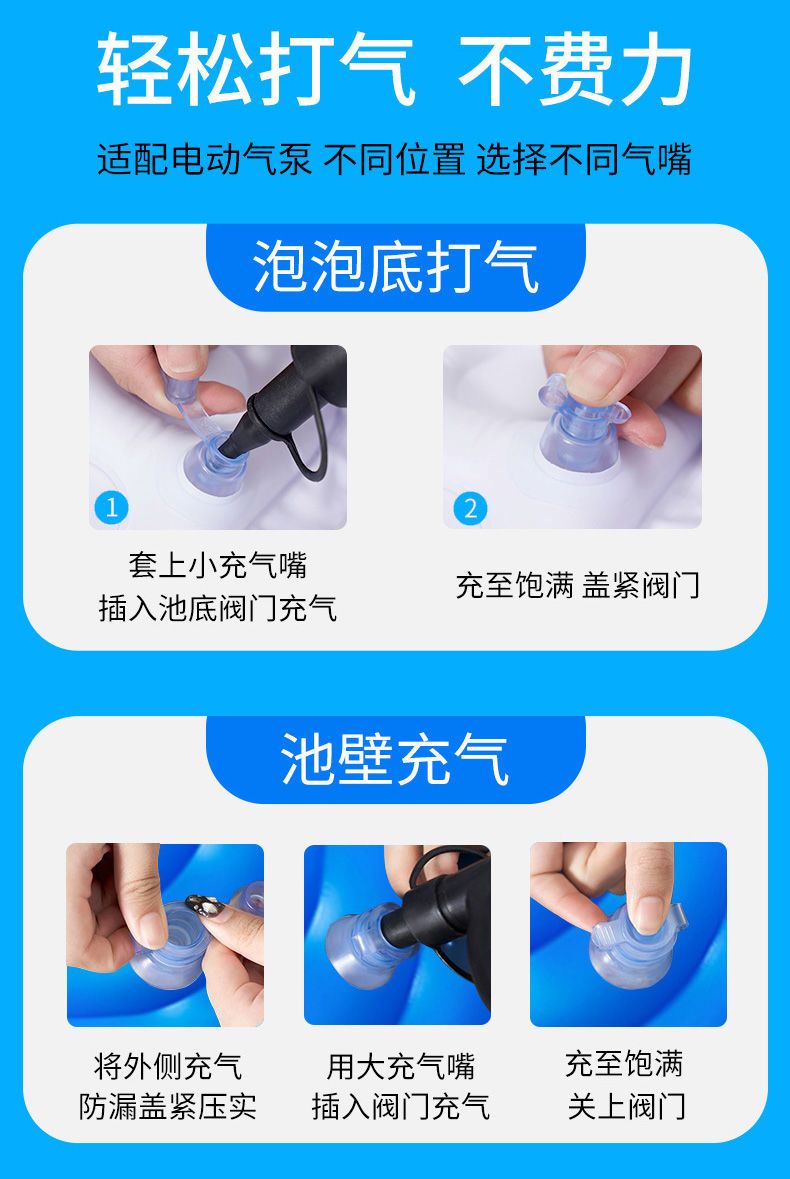 轻松打气 不费力

适配电动气泵 不同位置 选择不同气嘴

泡泡底打气

1

套上小充气嘴
插入池底阀门充气

2

充至饱满 盖紧阀门

池壁充气

将外侧充气
防漏盖紧压实

用大充气嘴
插入阀门充气

充至饱满
关上阀门