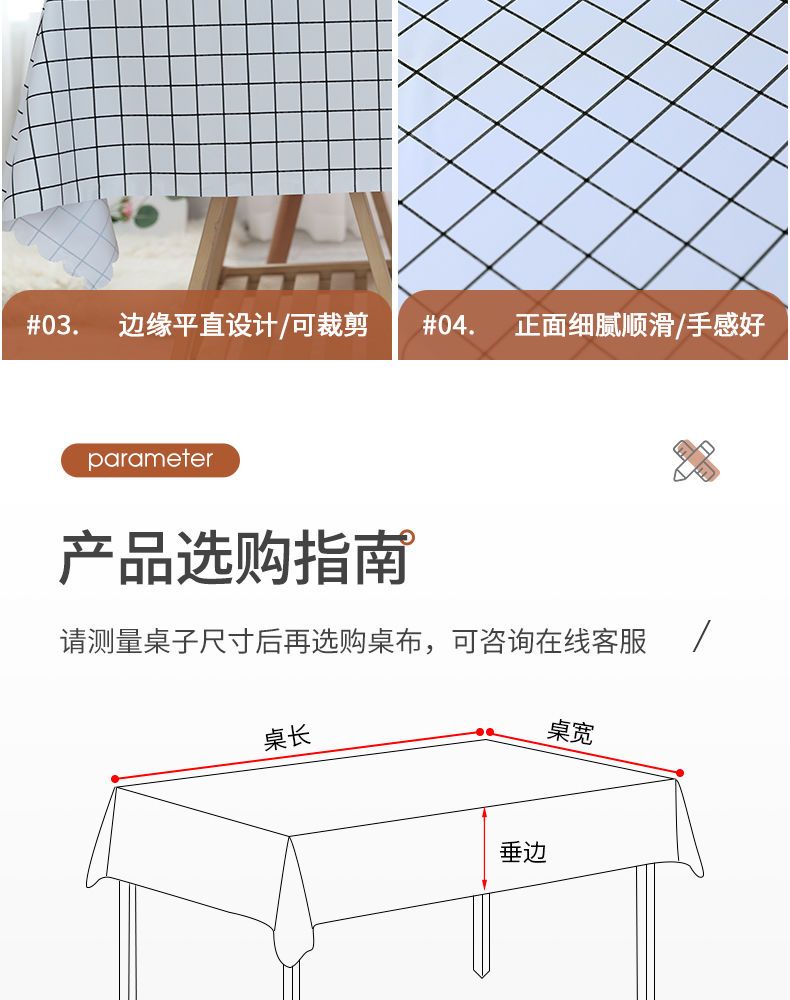 #03. 边缘平直设计/可裁剪

#04. 正面细腻顺滑/手感好

parameter

产品选购指南

请测量桌子尺寸后再选购桌布，可咨询在线客服 /

桌长

桌宽

垂边