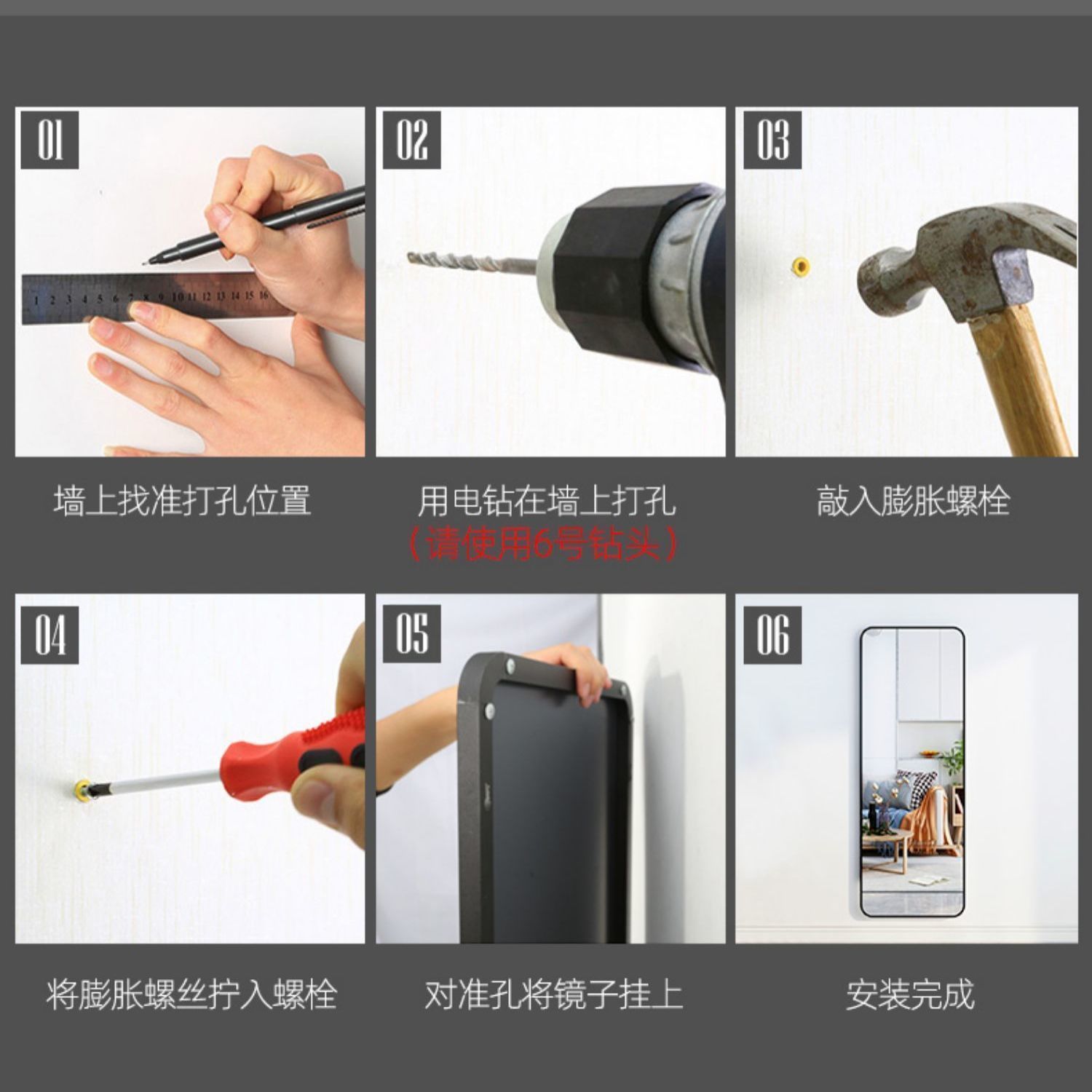 01

1 2 3 4 5 6 7 8 9 10 11 12 13 14 15 16

墙上找准打孔位置

02

用电钻在墙上打孔
（请使用6号钻头）

03

敲入膨胀螺栓

04

将膨胀螺丝拧入螺栓

05

对准孔将镜子挂上

06

安装完成