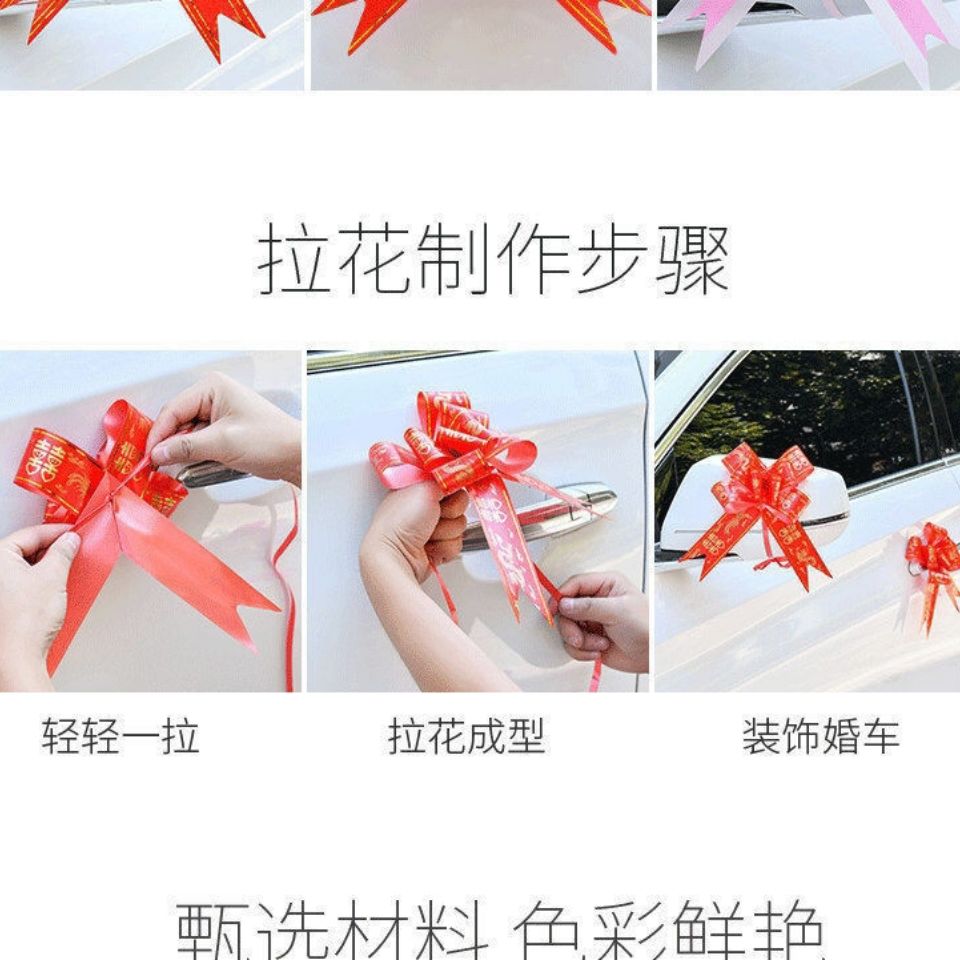 拉花制作步骤

轻轻一拉

拉花成型

装饰婚车

甄选材料 色彩鲜艳