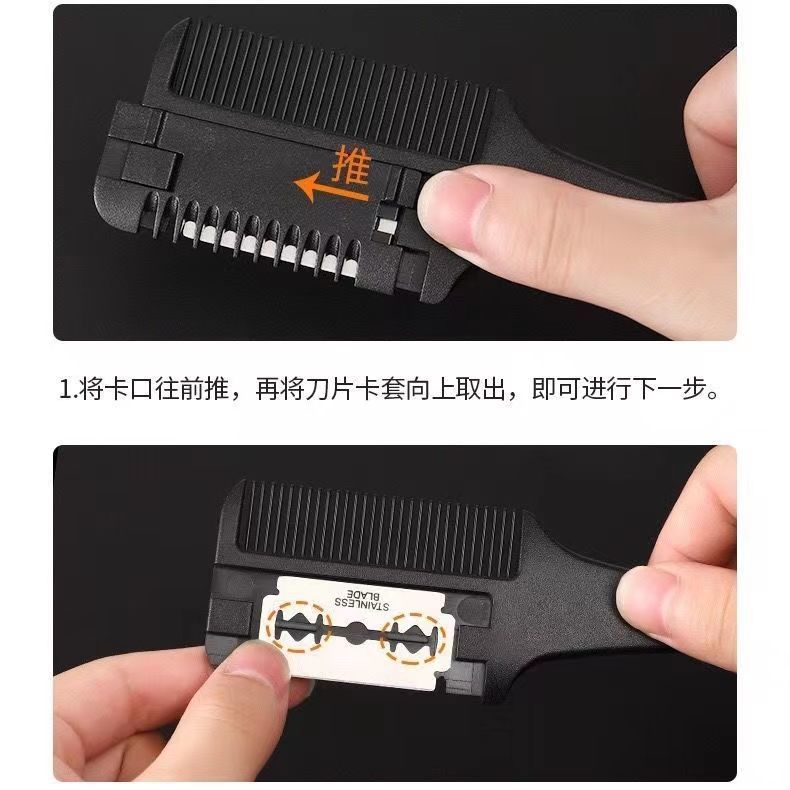 推

1.将卡口往前推，再将刀片卡套向上取出，即可进行下一步。

STAINLESS BLADE