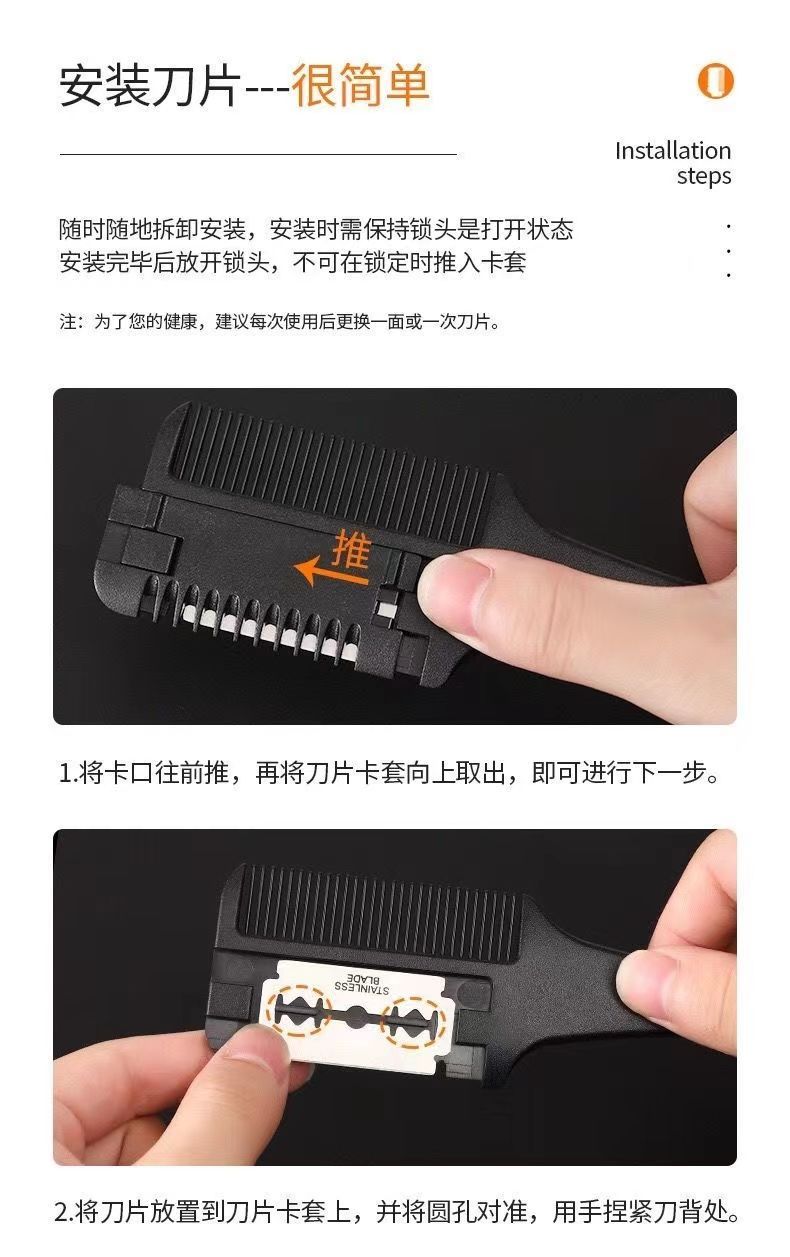 安装刀片---很简单

Installation steps

随时随地拆卸安装，安装时需保持锁头是打开状态
安装完毕后放开锁头，不可在锁定时推入卡套

注：为了您的健康，建议每次使用后更换一面或一次刀片。

推

1.将卡口往前推，再将刀片卡套向上取出，即可进行下一步。

STAINLESS BLADE

2.将刀片放置到刀片卡套上，并将圆孔对准，用手捏紧刀背处。