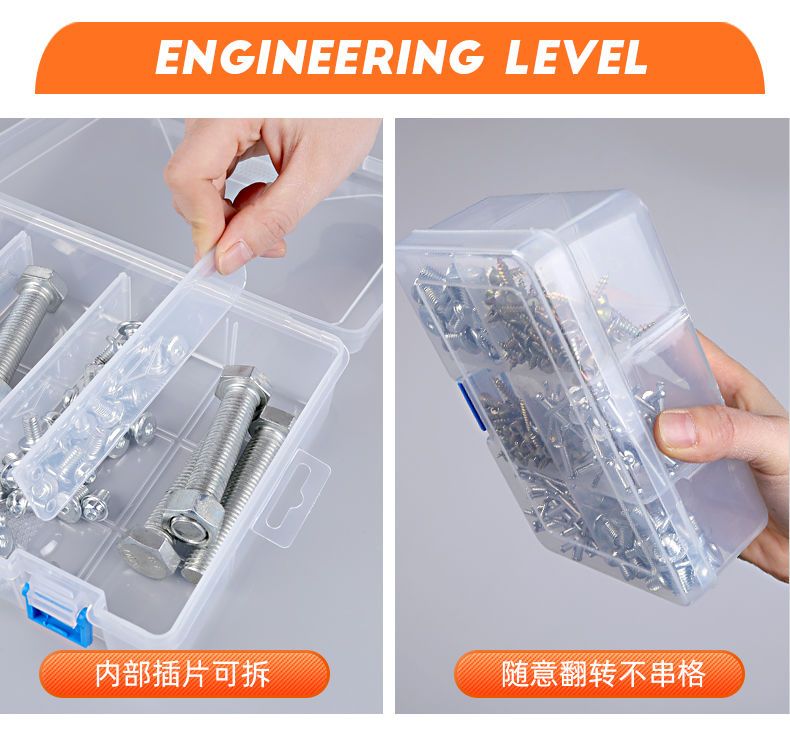 ENGINEERING LEVEL

内部插片可拆

随意翻转不串格