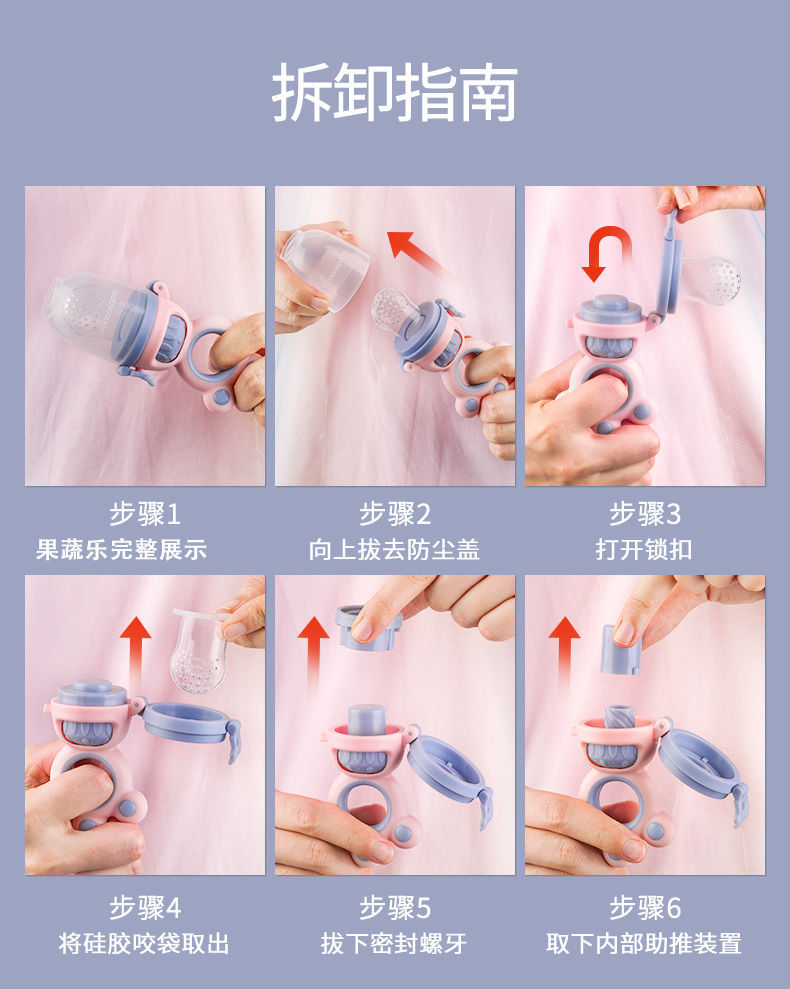 拆卸指南

步骤1
果蔬乐完整展示

步骤2
向上拔去防尘盖

步骤3
打开锁扣

步骤4
将硅胶咬袋取出

步骤5
拔下密封螺牙

步骤6
取下内部助推装置