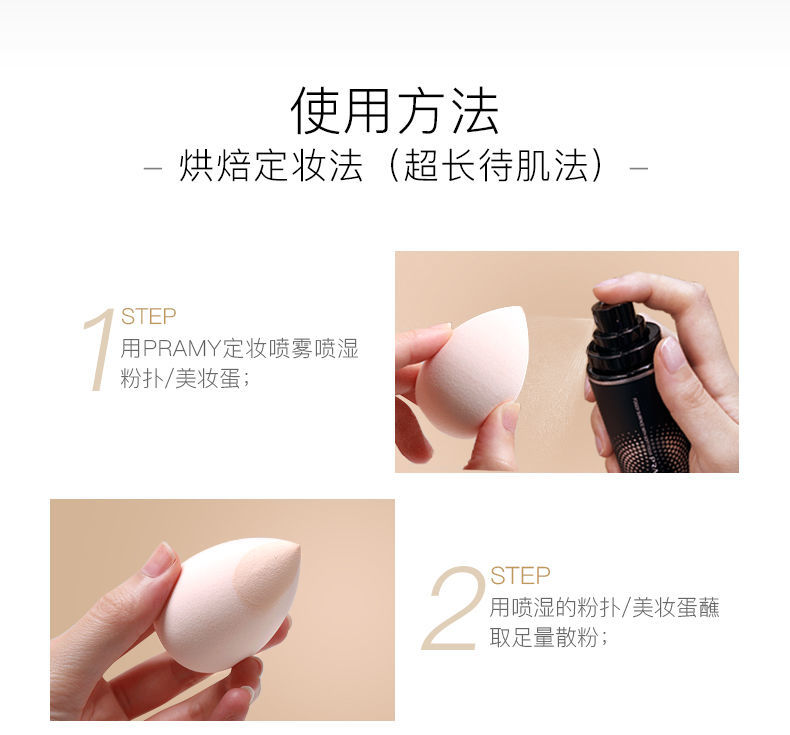 使用方法

– 烘焙定妆法（超长待肌法）–

1 STEP
用PRAMY定妆喷雾喷湿粉扑/美妆蛋；

2 STEP
用喷湿的粉扑/美妆蛋蘸取足量散粉；