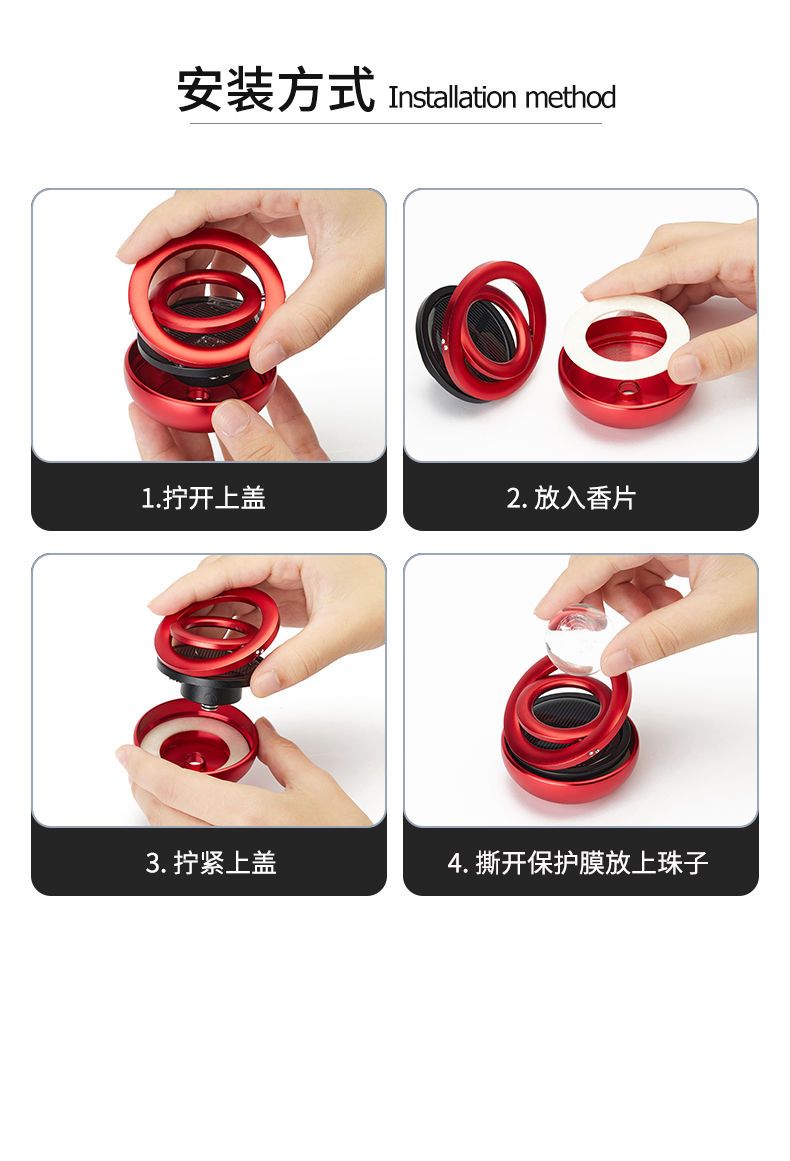 安装方式 Installation method

1.拧开上盖

2. 放入香片

3. 拧紧上盖

4. 撕开保护膜放上珠子