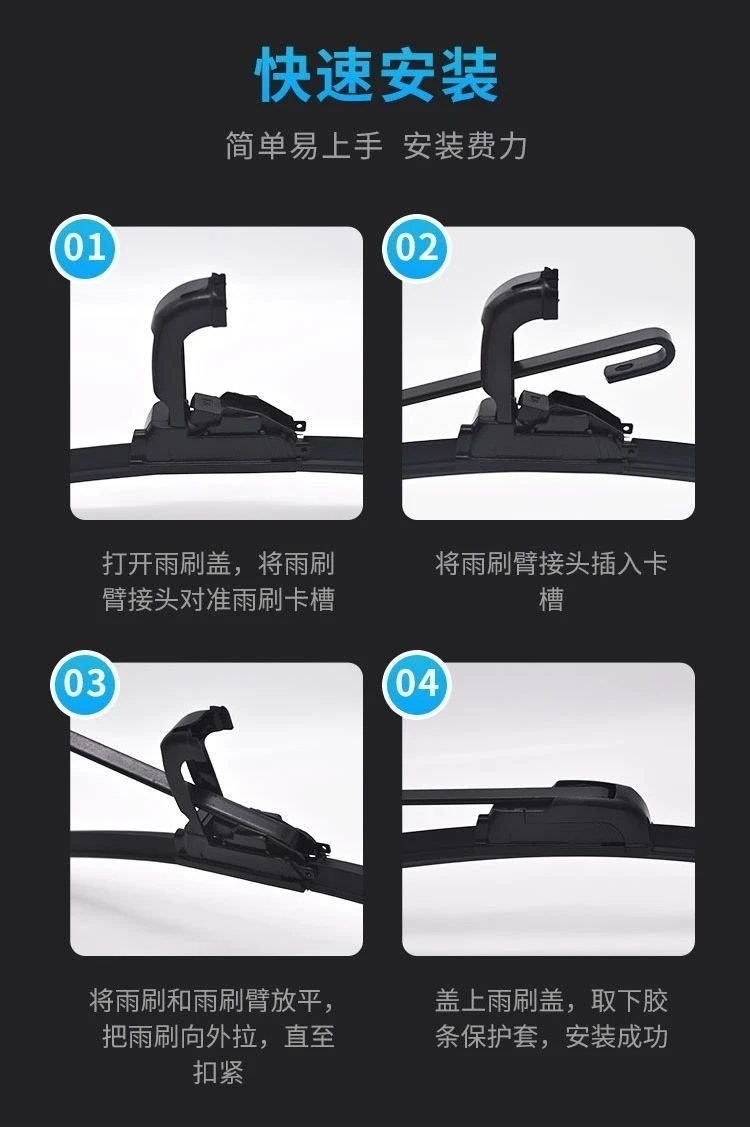 快速安装

简单易上手 安装费力

01

打开雨刷盖，将雨刷臂接头对准雨刷卡槽

02

将雨刷臂接头插入卡槽

03

将雨刷和雨刷臂放平，把雨刷向外拉，直至扣紧

04

盖上雨刷盖，取下胶条保护套，安装成功