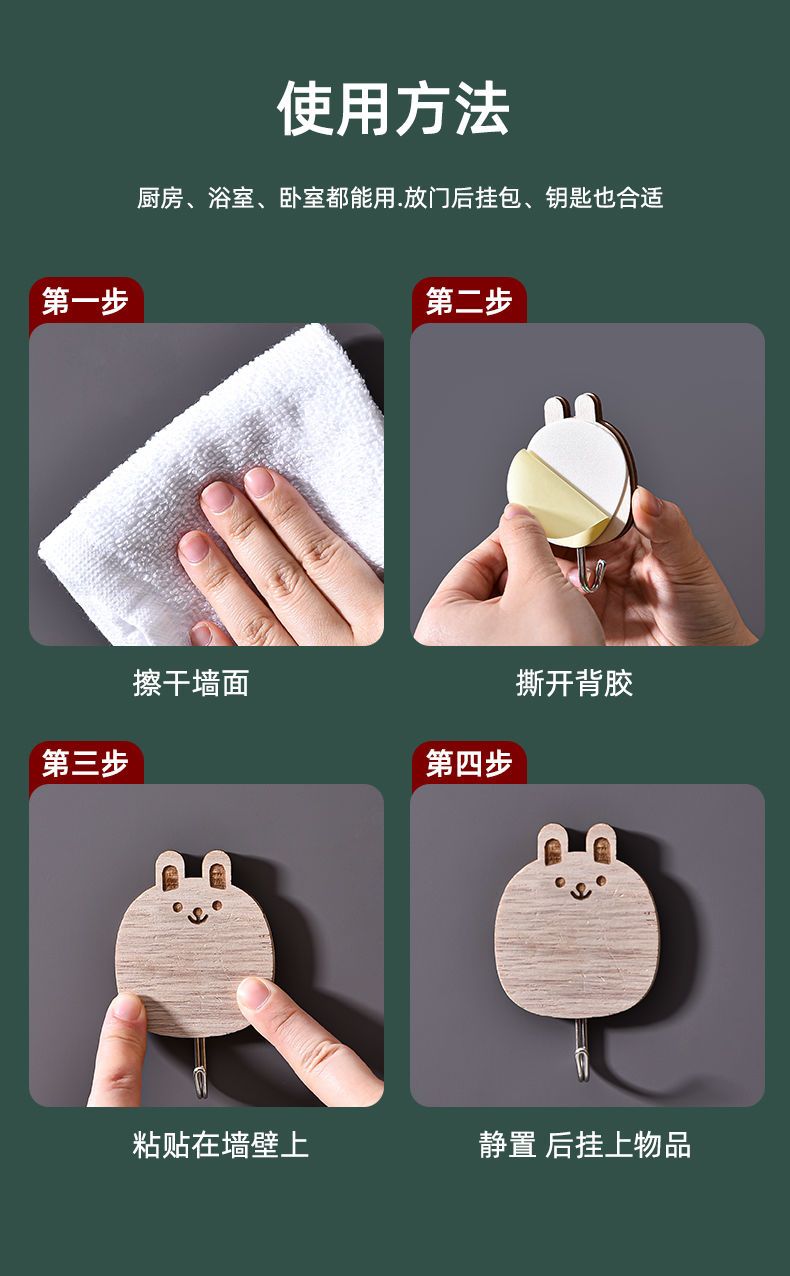 使用方法

厨房、浴室、卧室都能用.放门后挂包、钥匙也合适

第一步

擦干墙面

第二步

撕开背胶

第三步

粘贴在墙壁上

第四步

静置 后挂上物品